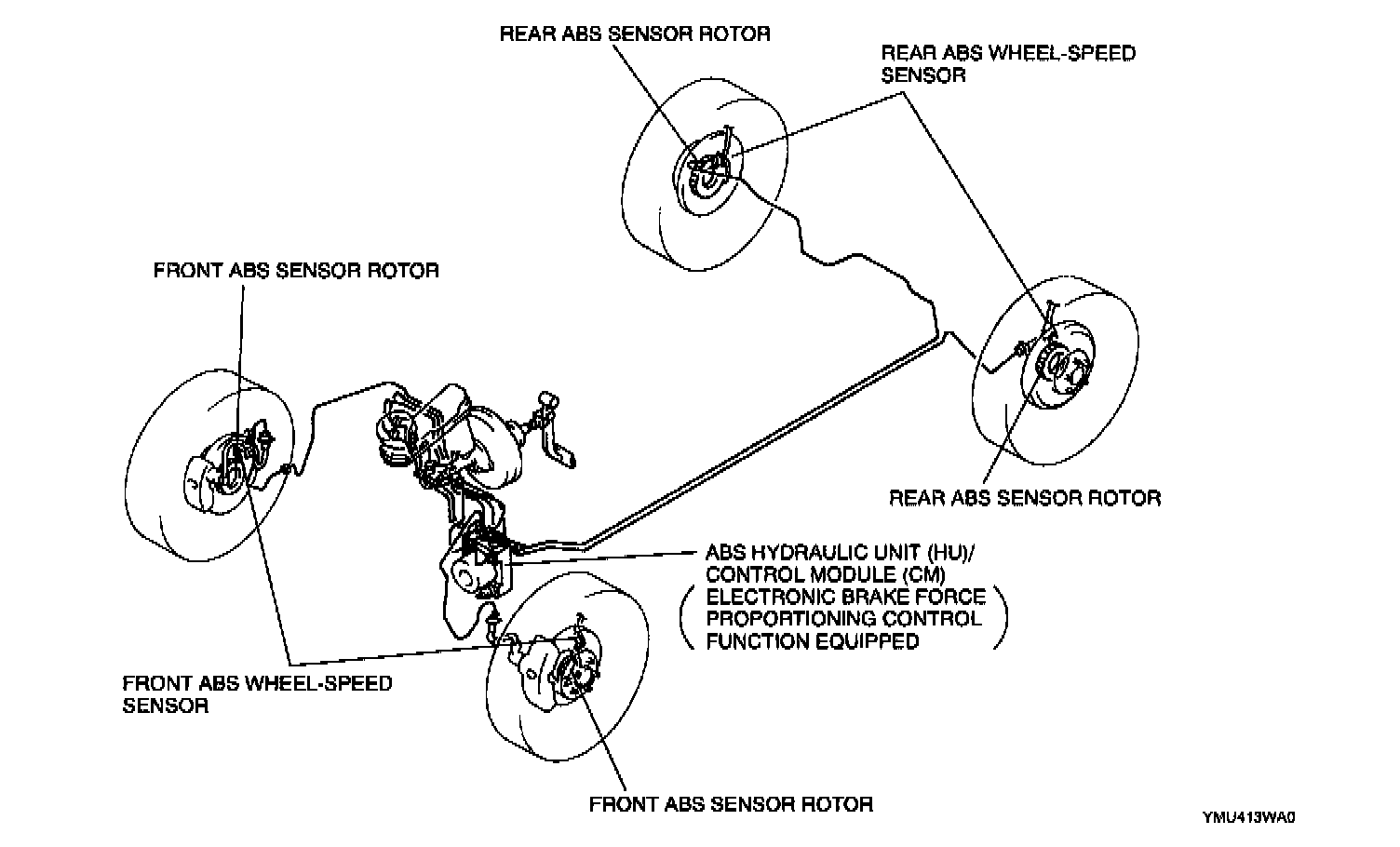 REAR ABS SENSOR ROTOR

REAR ABS WHEEL-SPEED SENSOR

FRONT ABS SENSOR ROTOR

REAR ABS SENSOR ROTOR

ABS HYDRAULIC UNIT (HU)/ CONTROL MODULE (CM)
( ELECTRONIC BRAKE FORCE PROPORTIONING CONTROL FUNCTION EQUIPPED )

FRONT ABS WHEEL-SPEED SENSOR

FRONT ABS SENSOR ROTOR

YMU413WA0