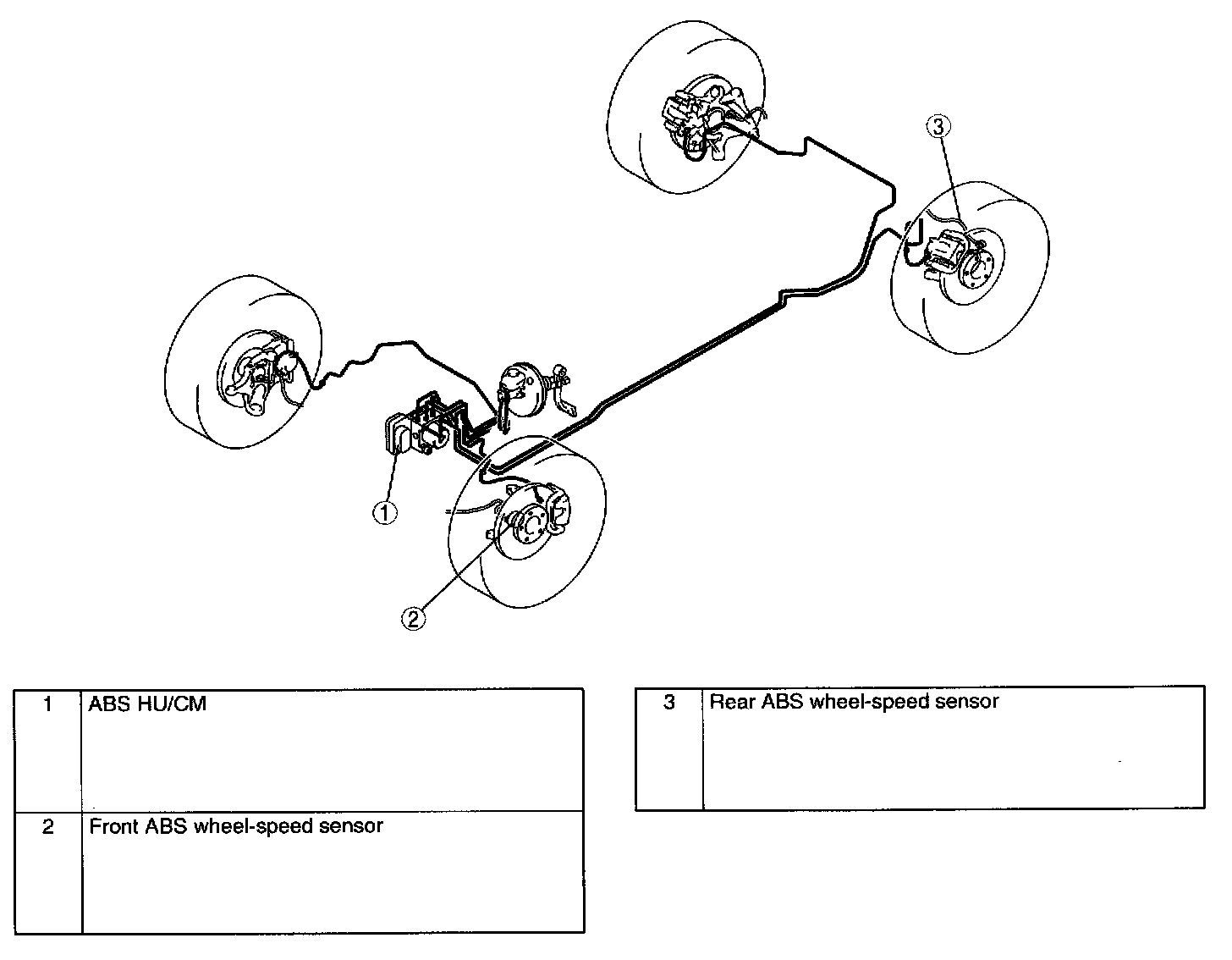 3

1

2

| 1 | ABS HU/CM |
|---|---|
| 2 | Front ABS wheel-speed sensor |

| 3 | Rear ABS wheel-speed sensor |
|---|---|