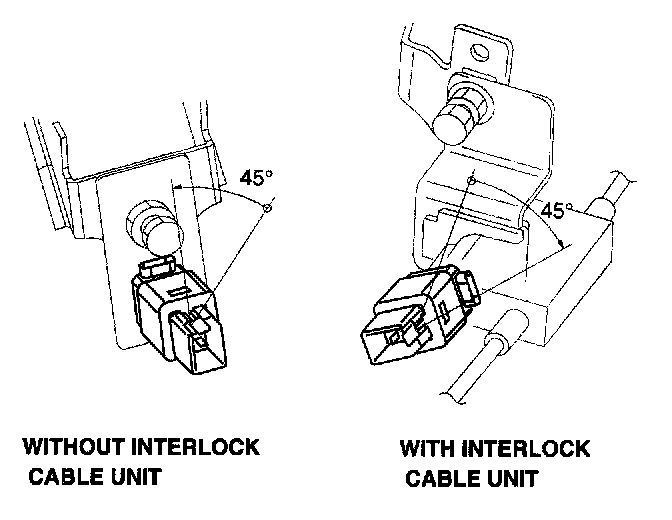 45°

WITHOUT INTERLOCK CABLE UNIT

45°

WITH INTERLOCK CABLE UNIT