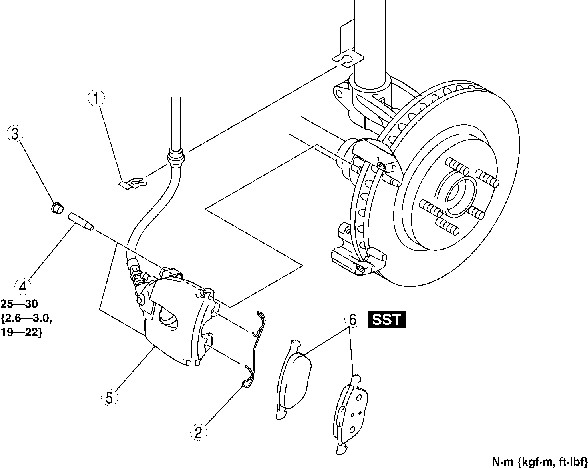 1

3

4

25—30
{2.6—3.0,
19—22}

5

2

6

SST

N·m {kgf·m, ft·lbf}