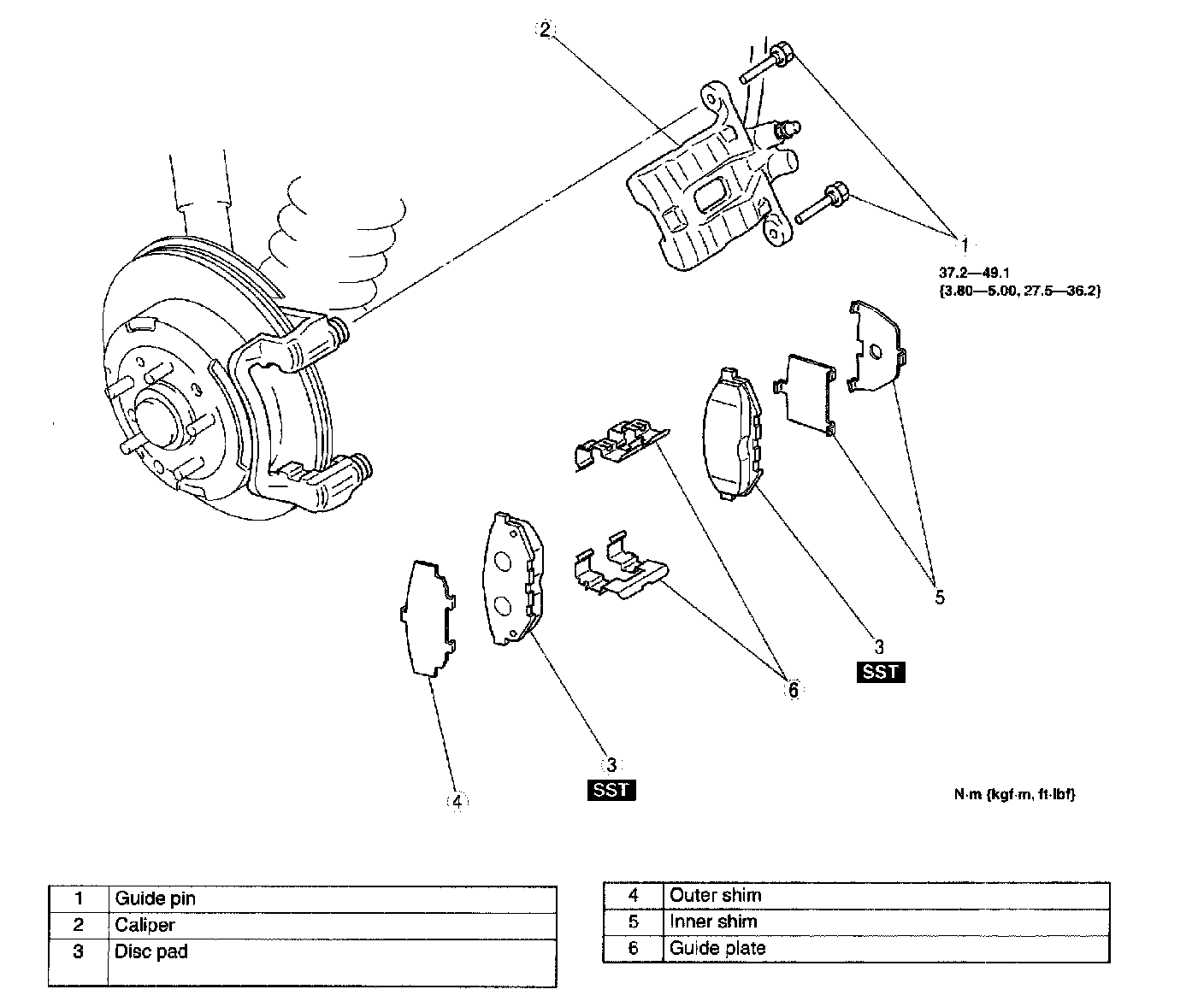 2

1

37.2—49.1
{3.80—5.00, 27.5—36.2}

5

3
SST

6

3
SST

4

N·m {kgf·m, ft·lbf}

| 1 | Guide pin |
|---|---|
| 2 | Caliper |
| 3 | Disc pad |

| 4 | Outer shim |
|---|---|
| 5 | Inner shim |
| 6 | Guide plate |