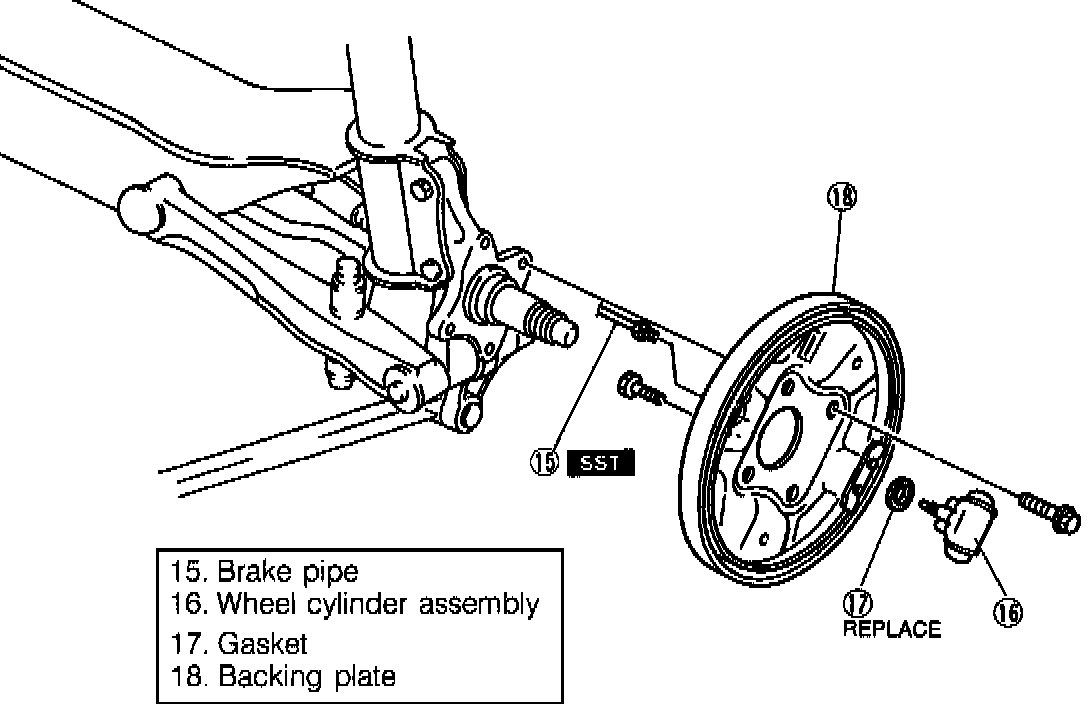 18

15 SST

17
REPLACE

16

15. Brake pipe
16. Wheel cylinder assembly
17. Gasket
18. Backing plate