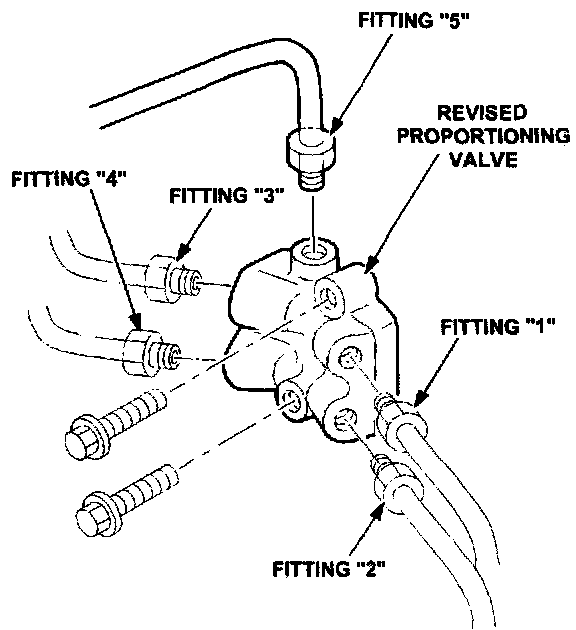 FITTING "5"

REVISED PROPORTIONING VALVE

FITTING "4"

FITTING "3"

FITTING "1"

FITTING "2"