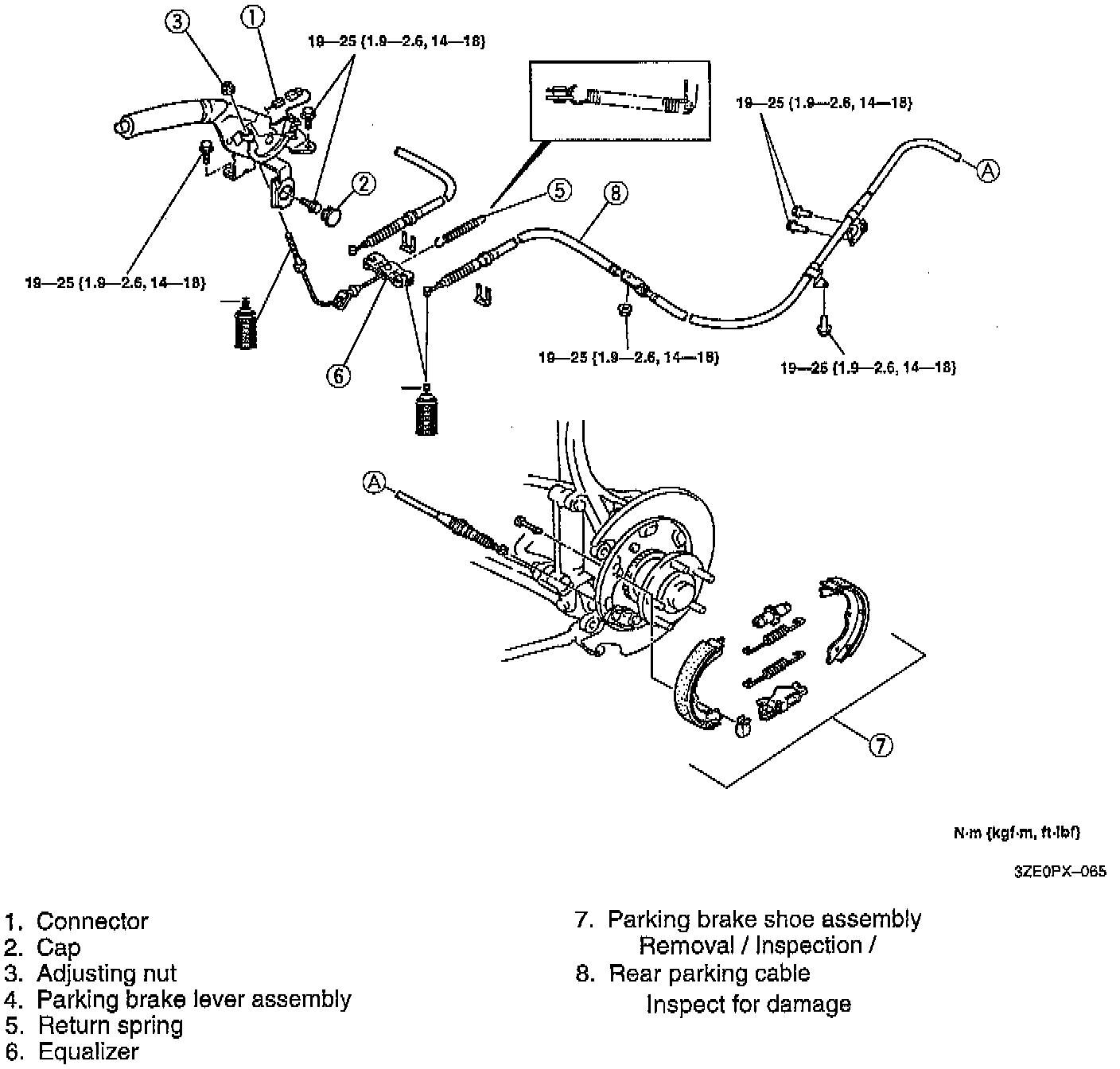 3
1
19—25 {1.9—2.6, 14—18}
19—25 {1.9—2.6, 14—18}
A
2
5
8
19—25 {1.9—2.6, 14—18}
6
19—25 {1.9—2.6, 14—18}
19—25 {1.9—2.6, 14—18}
A
7

N·m {kgf·m, ft·lbf}

3ZE0PX–065

1. Connector
2. Cap
3. Adjusting nut
4. Parking brake lever assembly
5. Return spring
6. Equalizer

7. Parking brake shoe assembly
Removal / Inspection /
8. Rear parking cable
Inspect for damage