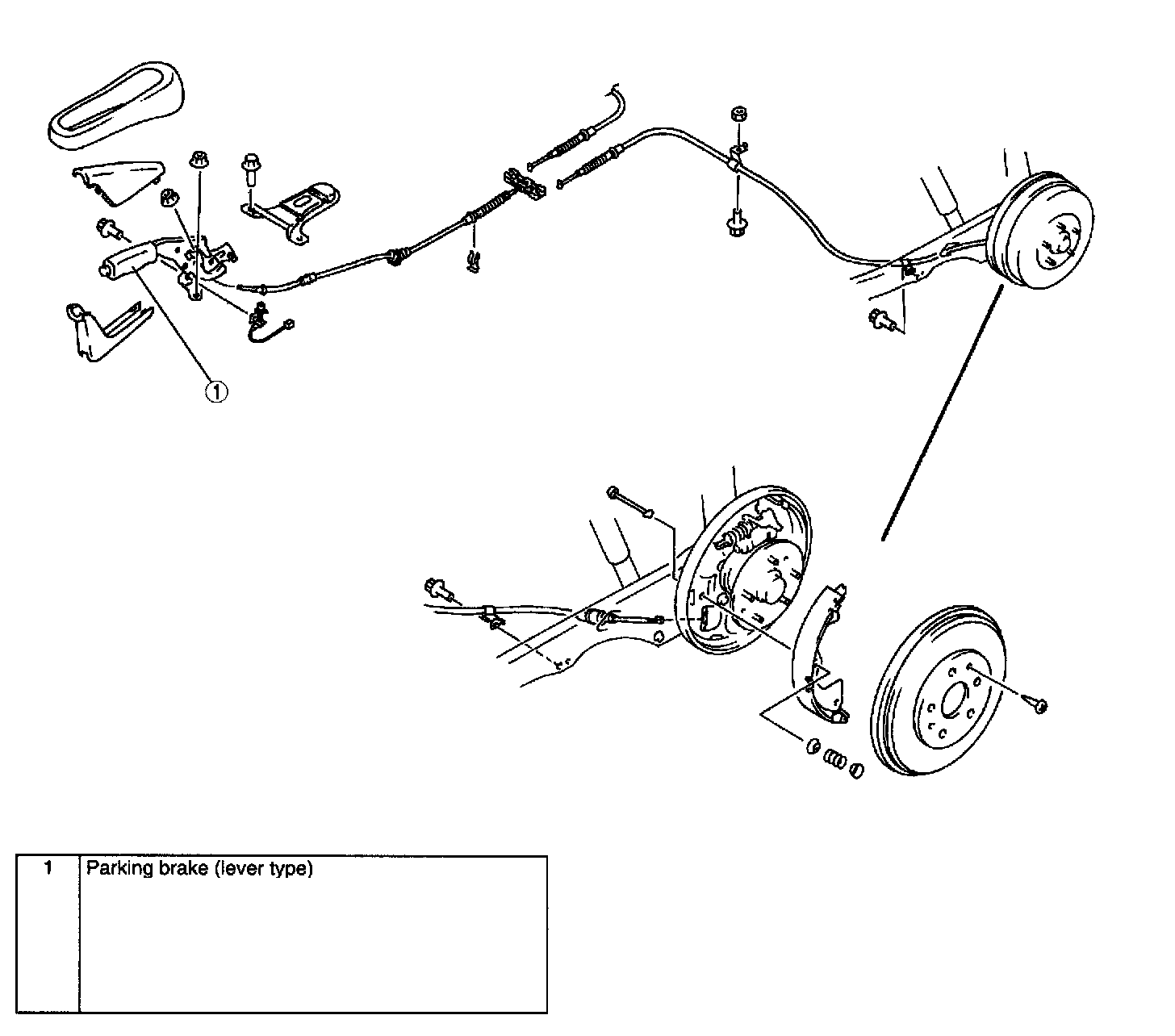 1

| 1 | Parking brake (lever type) |
|---|---|