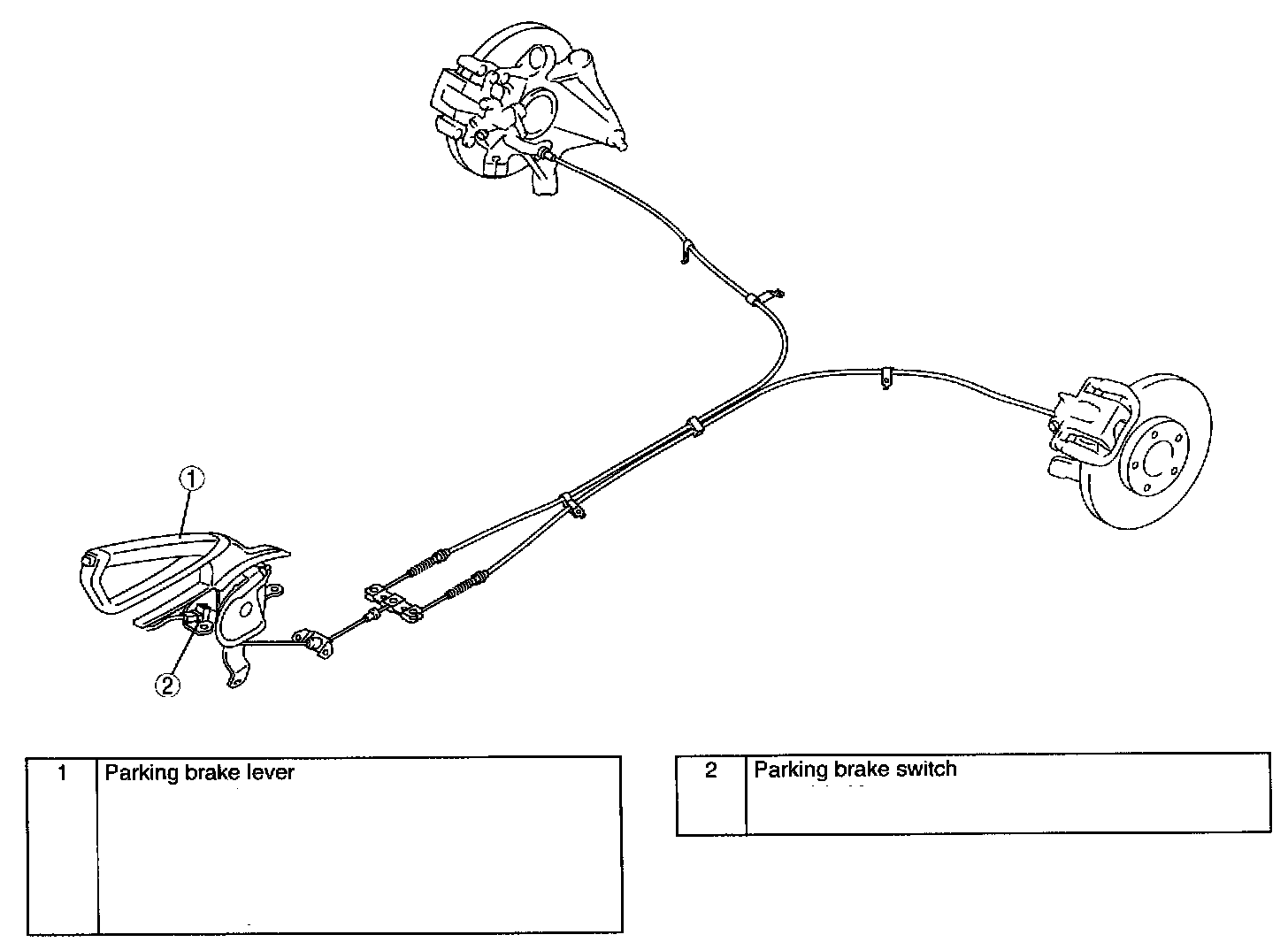 1

2

| 1 | Parking brake lever |
|---|---|

| 2 | Parking brake switch |
|---|---|