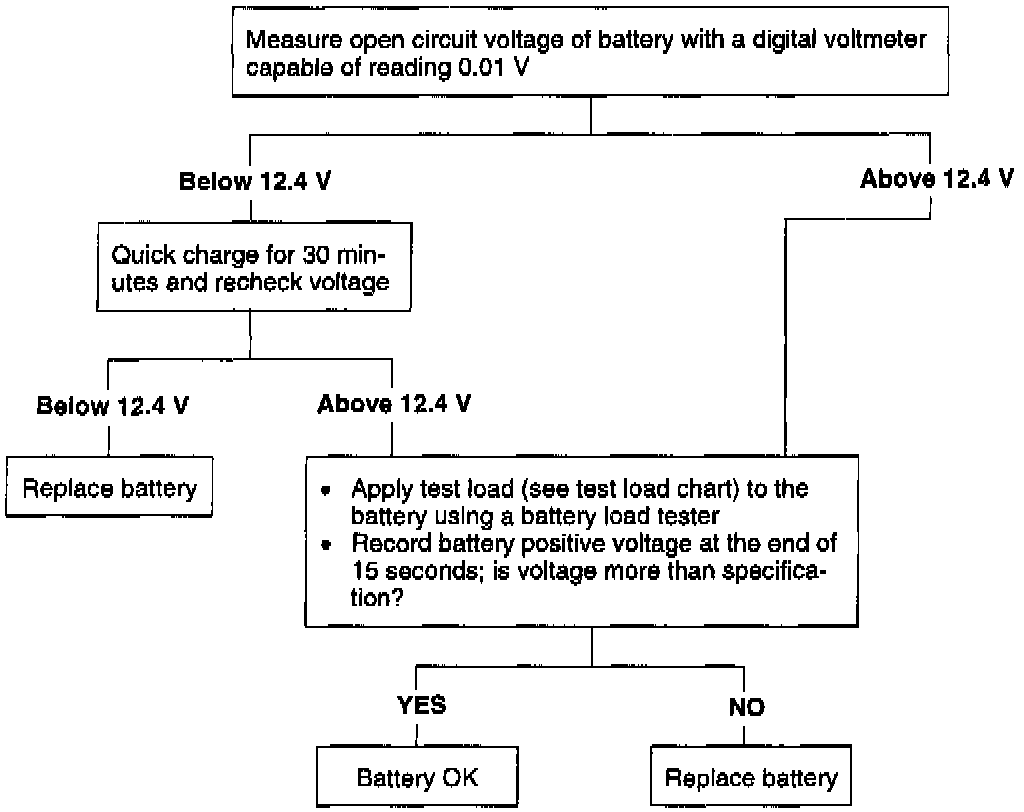 Measure open circuit voltage of battery with a digital voltmeter capable of reading 0.01 V

Below 12.4 V

Above 12.4 V

Quick charge for 30 minutes and recheck voltage

Below 12.4 V

Above 12.4 V

Replace battery

• Apply test load (see test load chart) to the battery using a battery load tester
• Record battery positive voltage at the end of 15 seconds; is voltage more than specification?

YES

NO

Battery OK

Replace battery