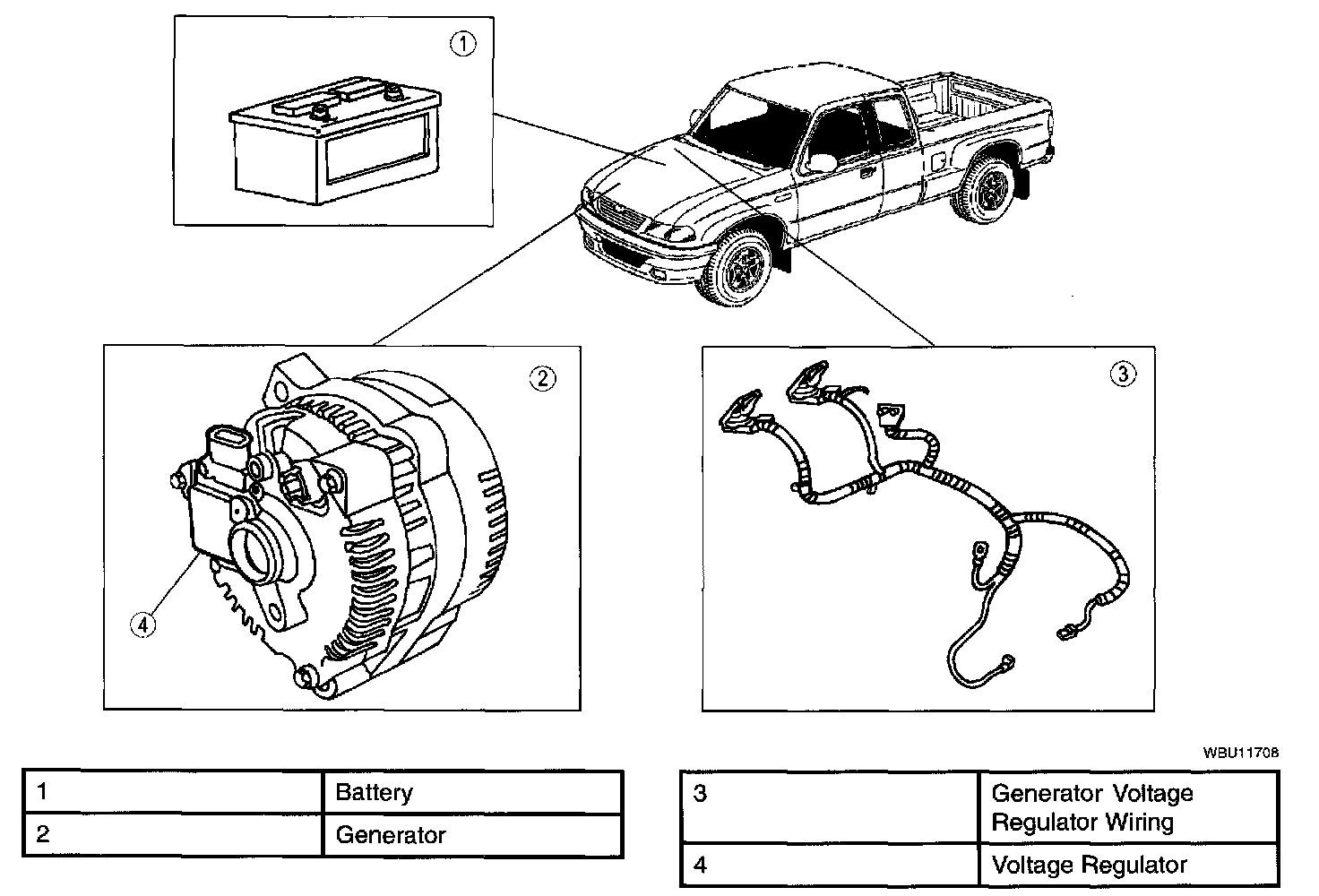 ①

②

③

④

WBU11708

| 1 | Battery |
|---|---|
| 2 | Generator |

| 3 | Generator Voltage Regulator Wiring |
|---|---|
| 4 | Voltage Regulator |