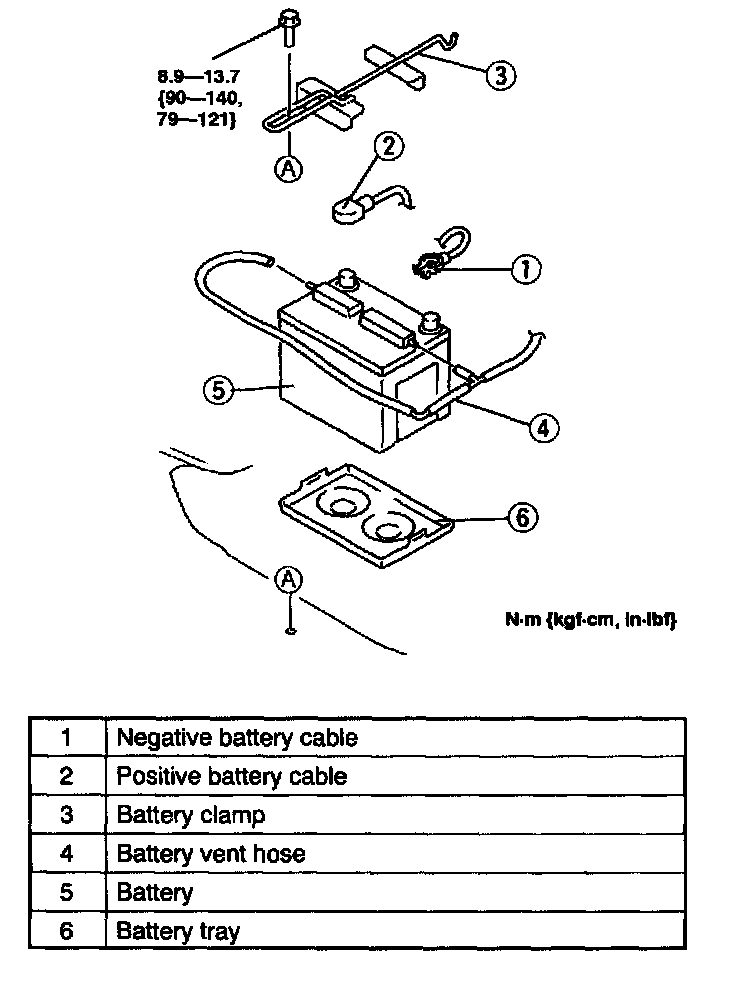 8.9—13.7 {90—140, 79—121}

3

A

2

1

5

4

6

A

N·m {kgf·cm, in·lbf}

| 1 | Negative battery cable |
|---|---|
| 2 | Positive battery cable |
| 3 | Battery clamp |
| 4 | Battery vent hose |
| 5 | Battery |
| 6 | Battery tray |