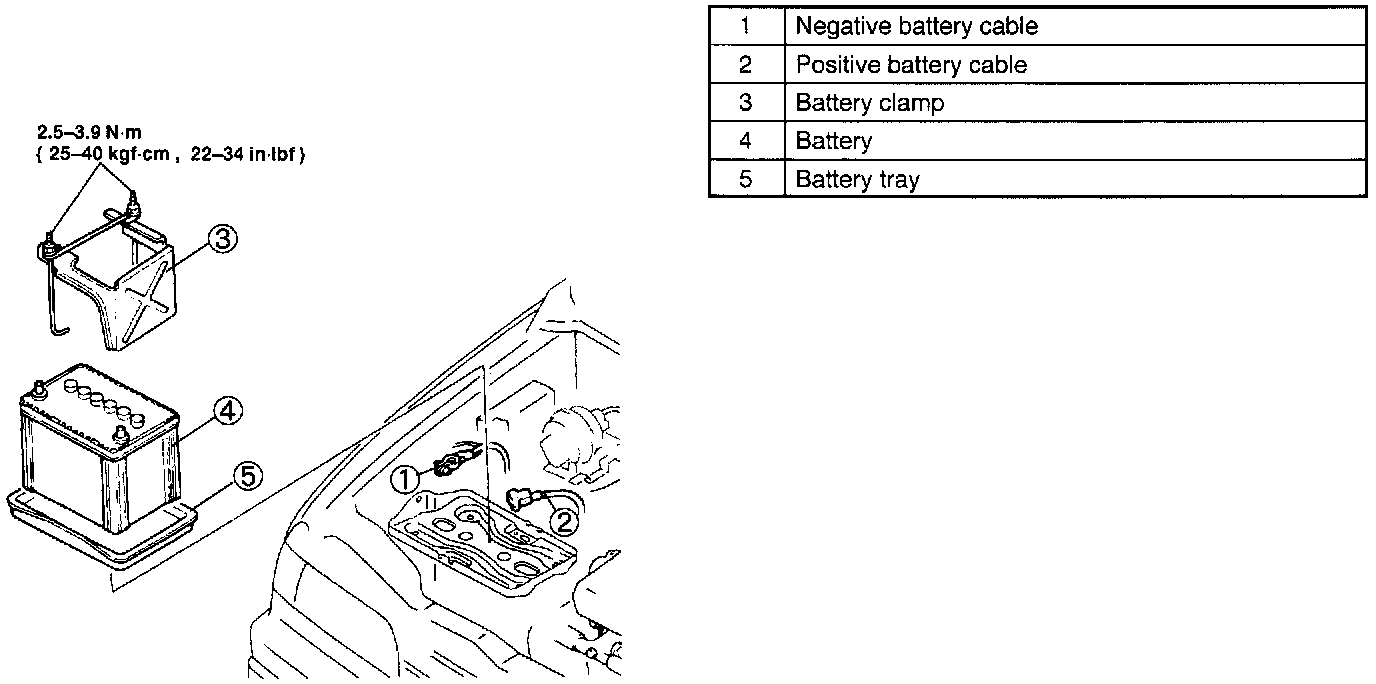 2.5–3.9 N·m
{ 25–40 kgf·cm , 22–34 in·lbf }

③
④
⑤
①
②

| 1 | Negative battery cable |
|---|---|
| 2 | Positive battery cable |
| 3 | Battery clamp |
| 4 | Battery |
| 5 | Battery tray |