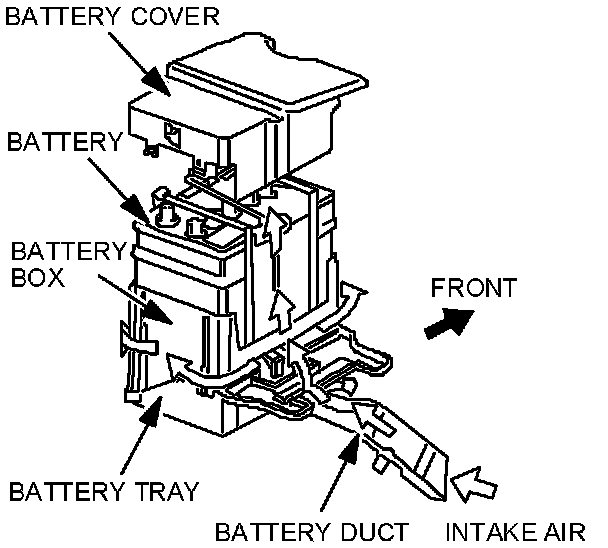 BATTERY COVER

BATTERY

BATTERY BOX

FRONT

BATTERY TRAY

BATTERY DUCT

INTAKE AIR