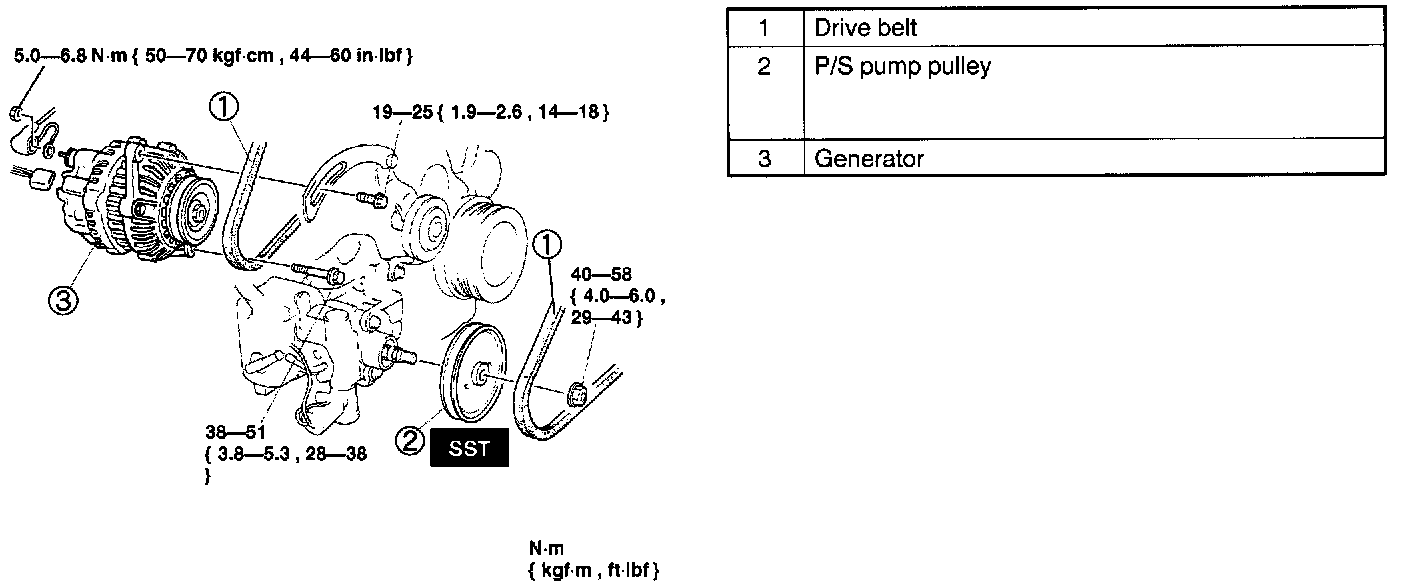 5.0—6.8 N·m { 50—70 kgf·cm , 44—60 in·lbf }

①

19—25 { 1.9—2.6 , 14—18 }

③

①

40—58 { 4.0—6.0 , 29—43 }

38—51 { 3.8—5.3 , 28—38 }

② SST

N·m { kgf·m , ft·lbf }

| 1 | Drive belt |
|---|---|
| 2 | P/S pump pulley |
| 3 | Generator |