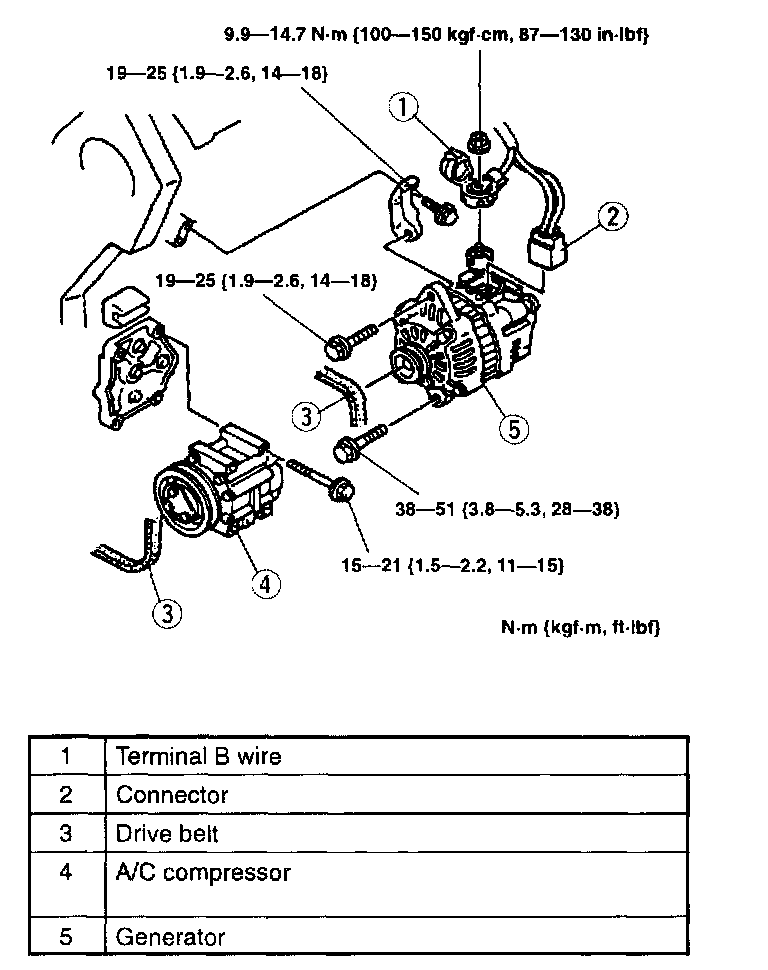 9.9—14.7 N·m {100—150 kgf·cm, 87—130 in·lbf}

19—25 {1.9—2.6, 14—18}

1

2

19—25 {1.9—2.6, 14—18}

3

5

38—51 {3.8—5.3, 28—38}

15—21 {1.5—2.2, 11—15}

4

3

N·m {kgf·m, ft·lbf}

| 1 | Terminal B wire |
|---|---|
| 2 | Connector |
| 3 | Drive belt |
| 4 | A/C compressor |
| 5 | Generator |