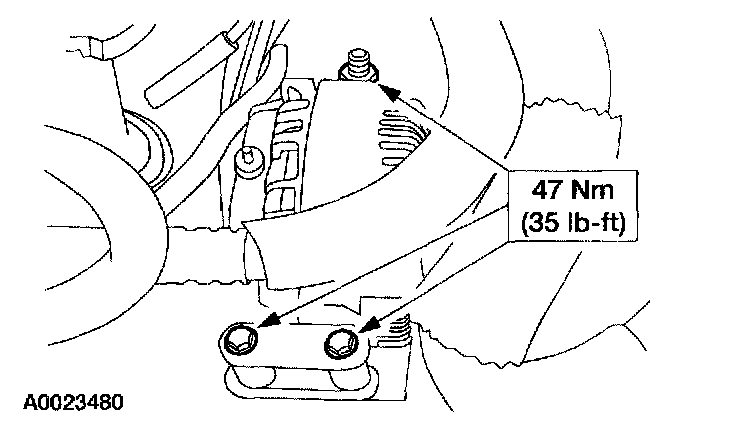 47 Nm
(35 lb-ft)

A0023480