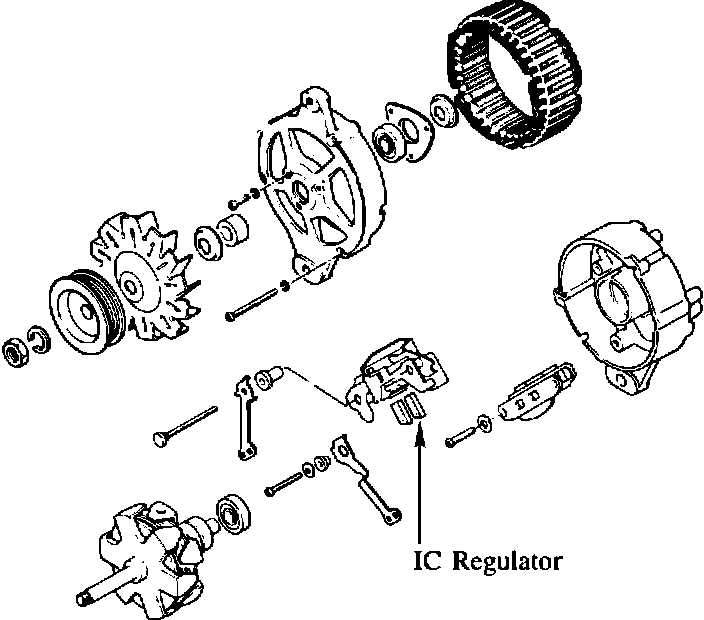 IC Regulator