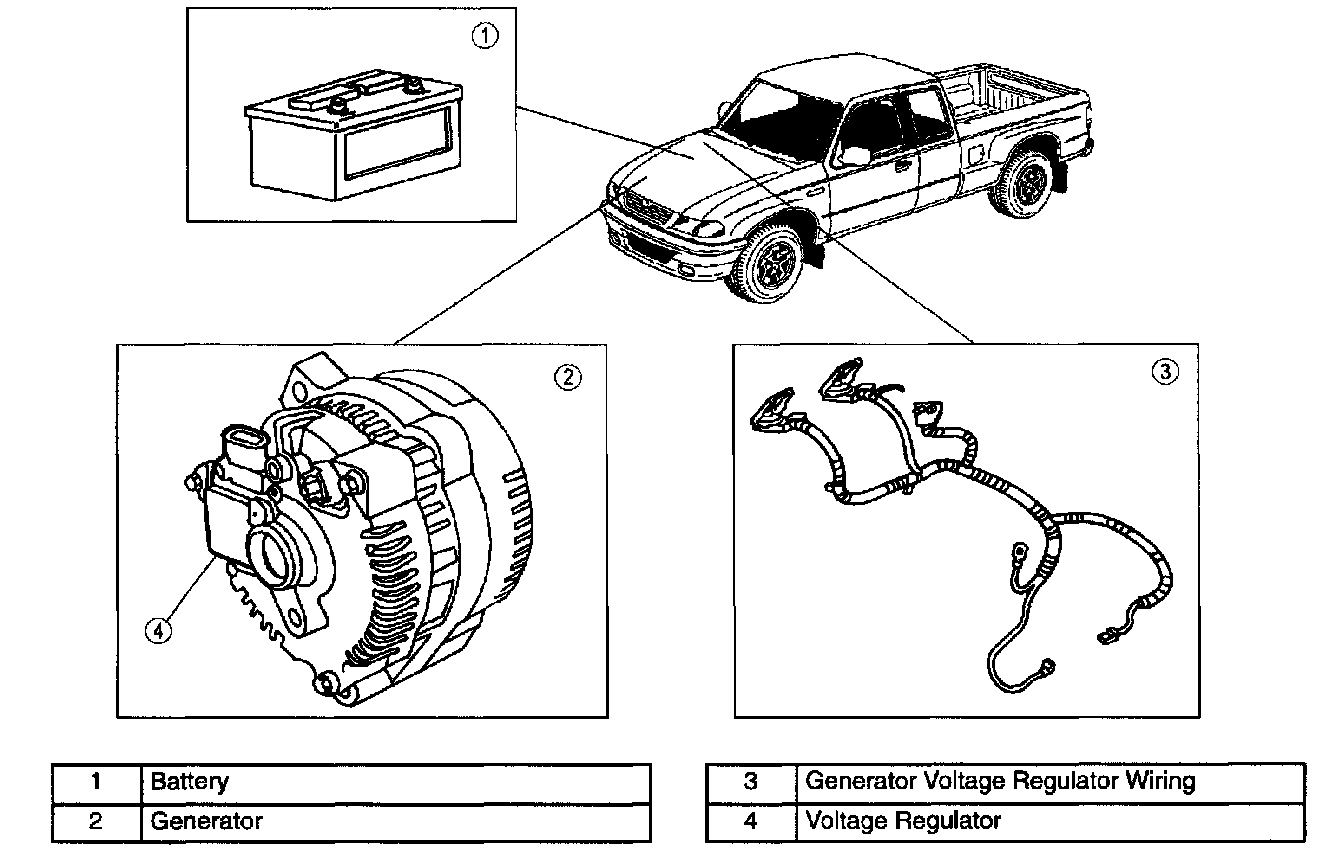 1

2

3

4

| 1 | Battery |
|---|---|
| 2 | Generator |

| 3 | Generator Voltage Regulator Wiring |
|---|---|
| 4 | Voltage Regulator |