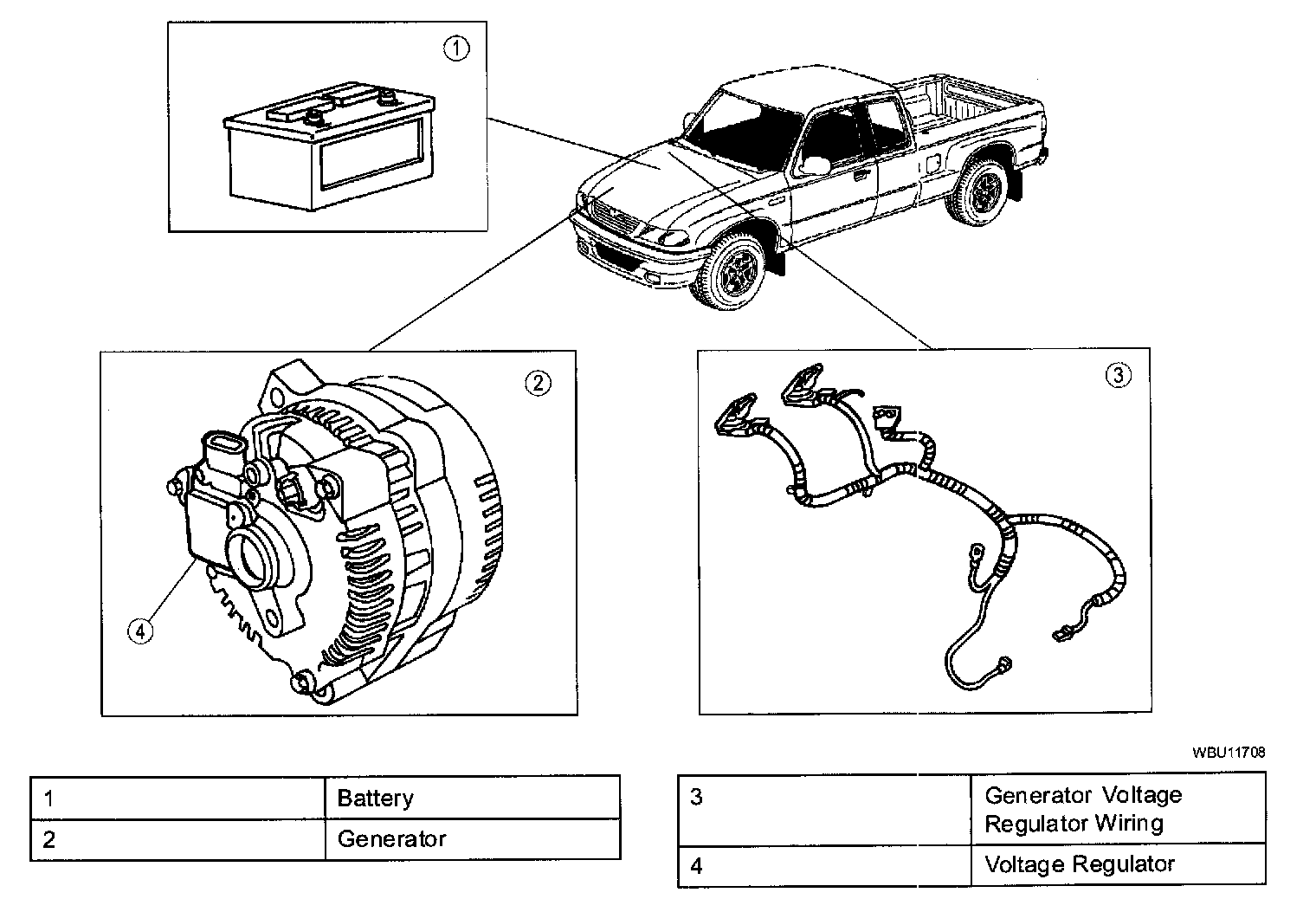 1

2

3

4

WBU11708

| 1 | Battery |
|---|---|
| 2 | Generator |

| 3 | Generator Voltage Regulator Wiring |
|---|---|
| 4 | Voltage Regulator |