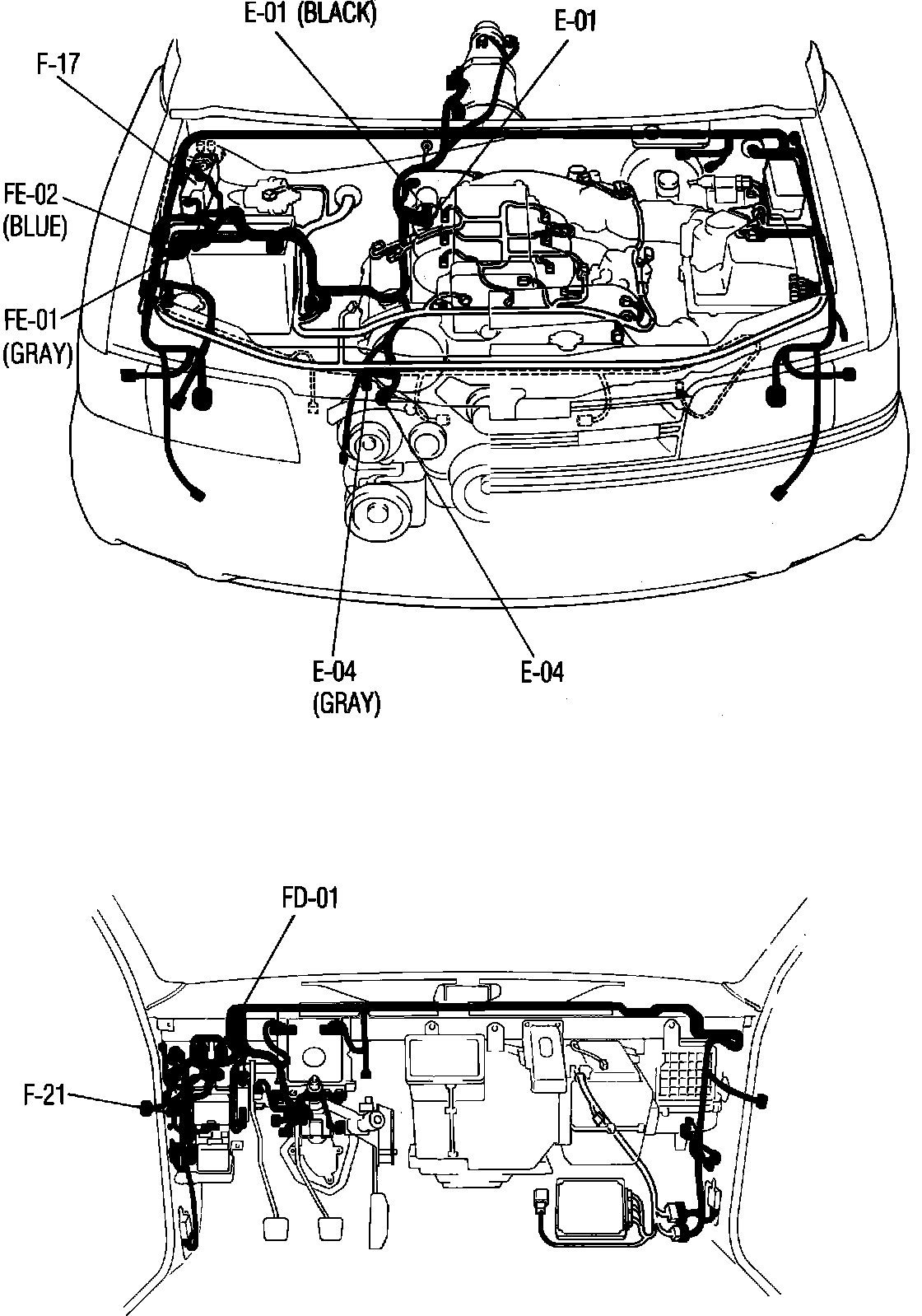 E-01 (BLACK)

E-01

F-17

FE-02 (BLUE)

FE-01 (GRAY)

E-04 (GRAY)

E-04

FD-01

F-21