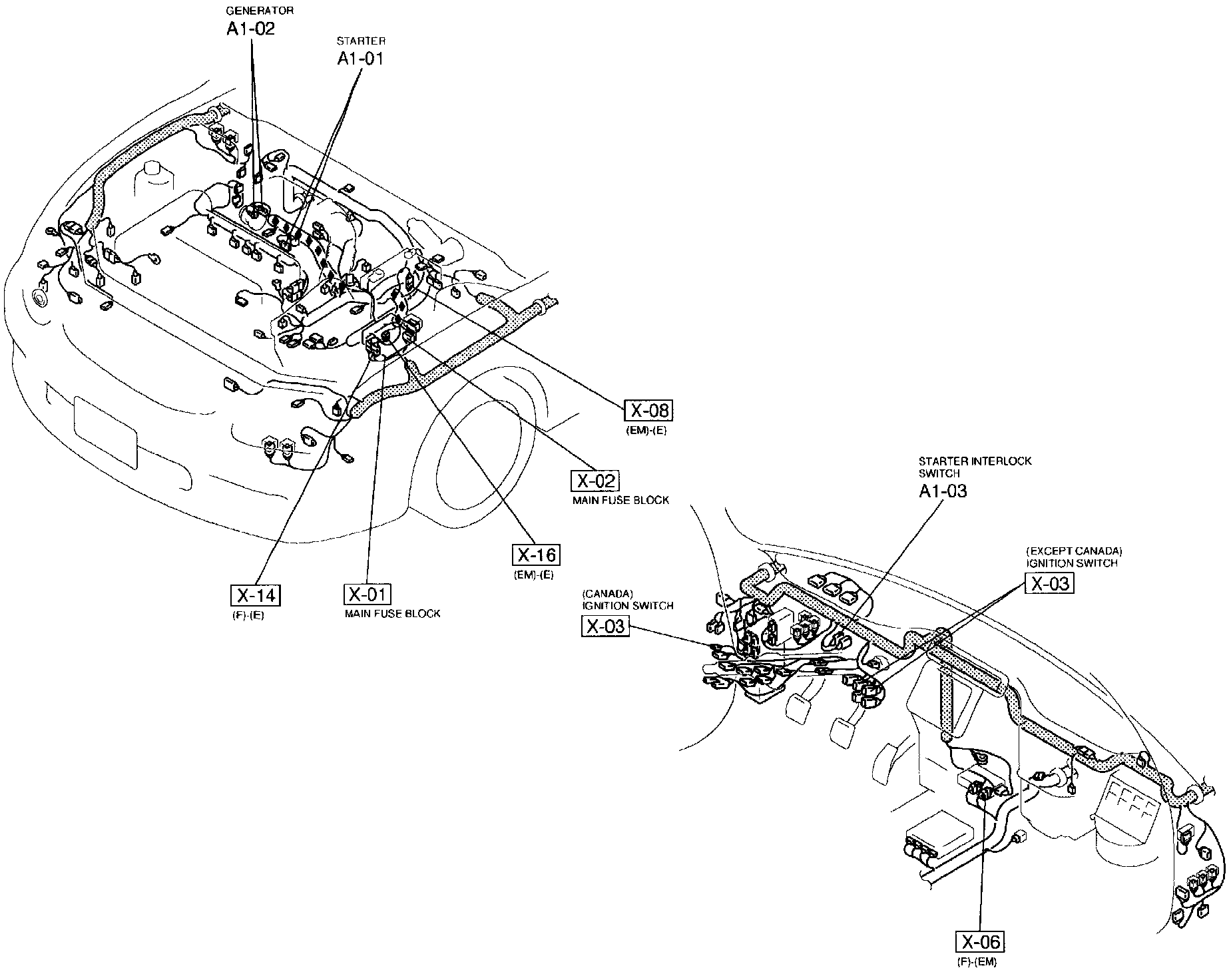 GENERATOR
A1-02

STARTER
A1-01

X-08
(EM)-(E)

X-02
MAIN FUSE BLOCK

X-16
(EM)-(E)

X-14
(F)-(E)

X-01
MAIN FUSE BLOCK

STARTER INTERLOCK SWITCH
A1-03

(EXCEPT CANADA)
IGNITION SWITCH
X-03

(CANADA)
IGNITION SWITCH
X-03

X-06
(F)-(EM)