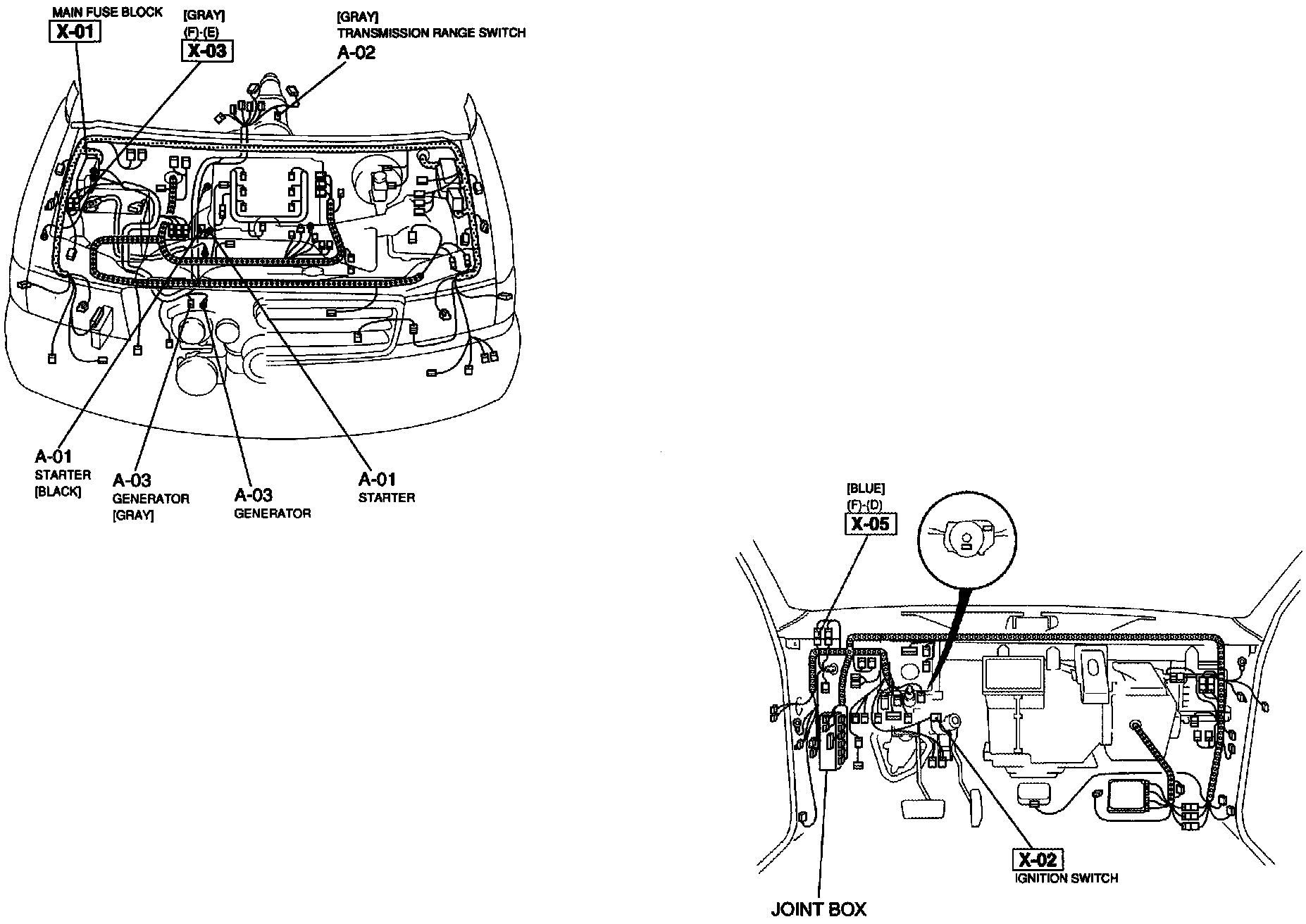 MAIN FUSE BLOCK
X-01

[GRAY]
(F)-(E)
X-03

[GRAY]
TRANSMISSION RANGE SWITCH
A-02

A-01
STARTER
[BLACK]

A-03
GENERATOR
[GRAY]

A-03
GENERATOR

A-01
STARTER

[BLUE]
(F)-(D)
X-05

X-02
IGNITION SWITCH

JOINT BOX