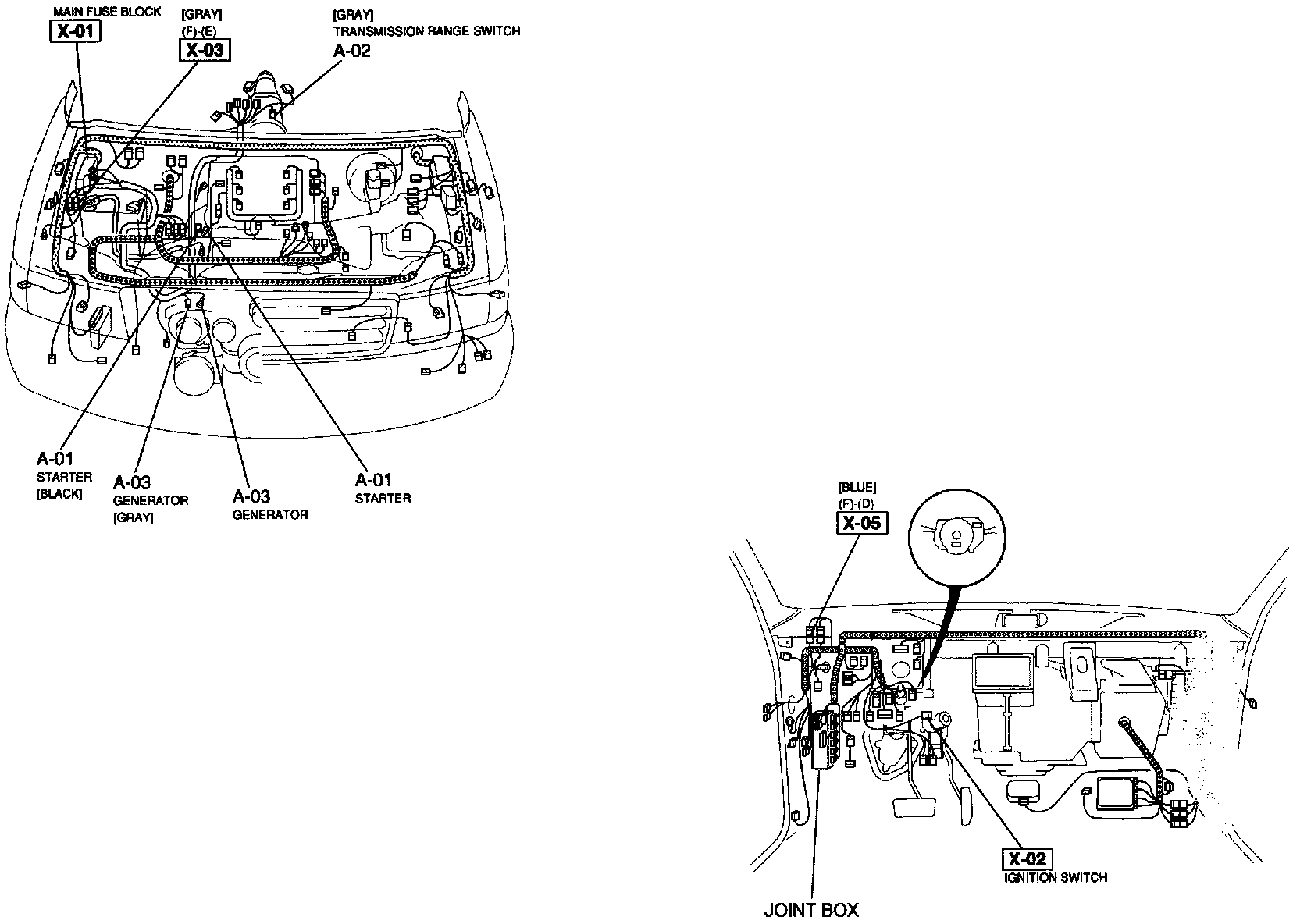 MAIN FUSE BLOCK
X-01

[GRAY]
(F)-(E)
X-03

[GRAY]
TRANSMISSION RANGE SWITCH
A-02

A-01
STARTER
[BLACK]

A-03
GENERATOR
[GRAY]

A-03
GENERATOR

A-01
STARTER

[BLUE]
(F)-(D)
X-05

X-02
IGNITION SWITCH

JOINT BOX