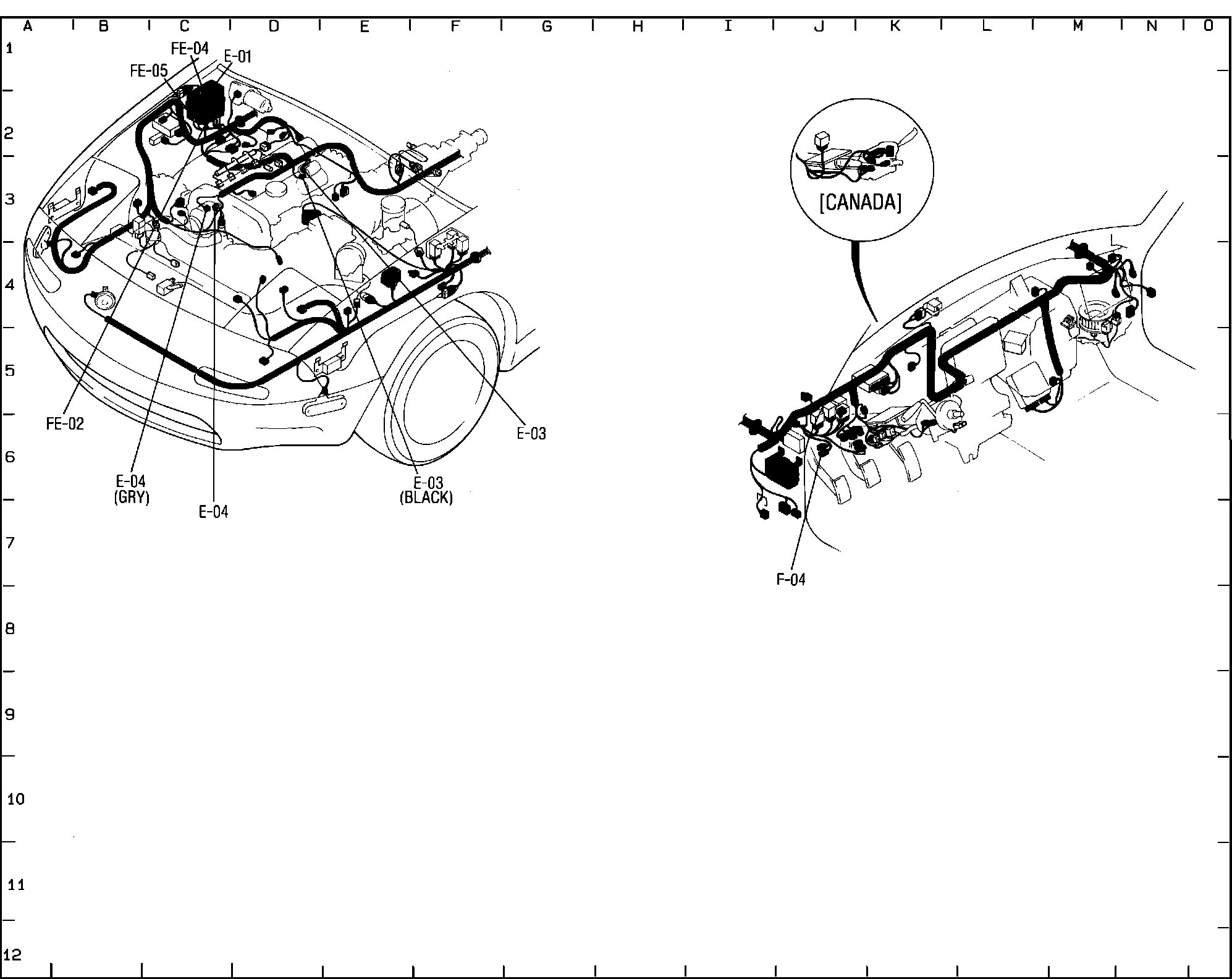 A B C D E F G H I J K L M N O

1
2
3
4
5
6
7
8
9
10
11
12

FE-04
E-01
FE-05
FE-02
E-04
(GRY)
E-04
E-03
(BLACK)
E-03

[CANADA]

F-04