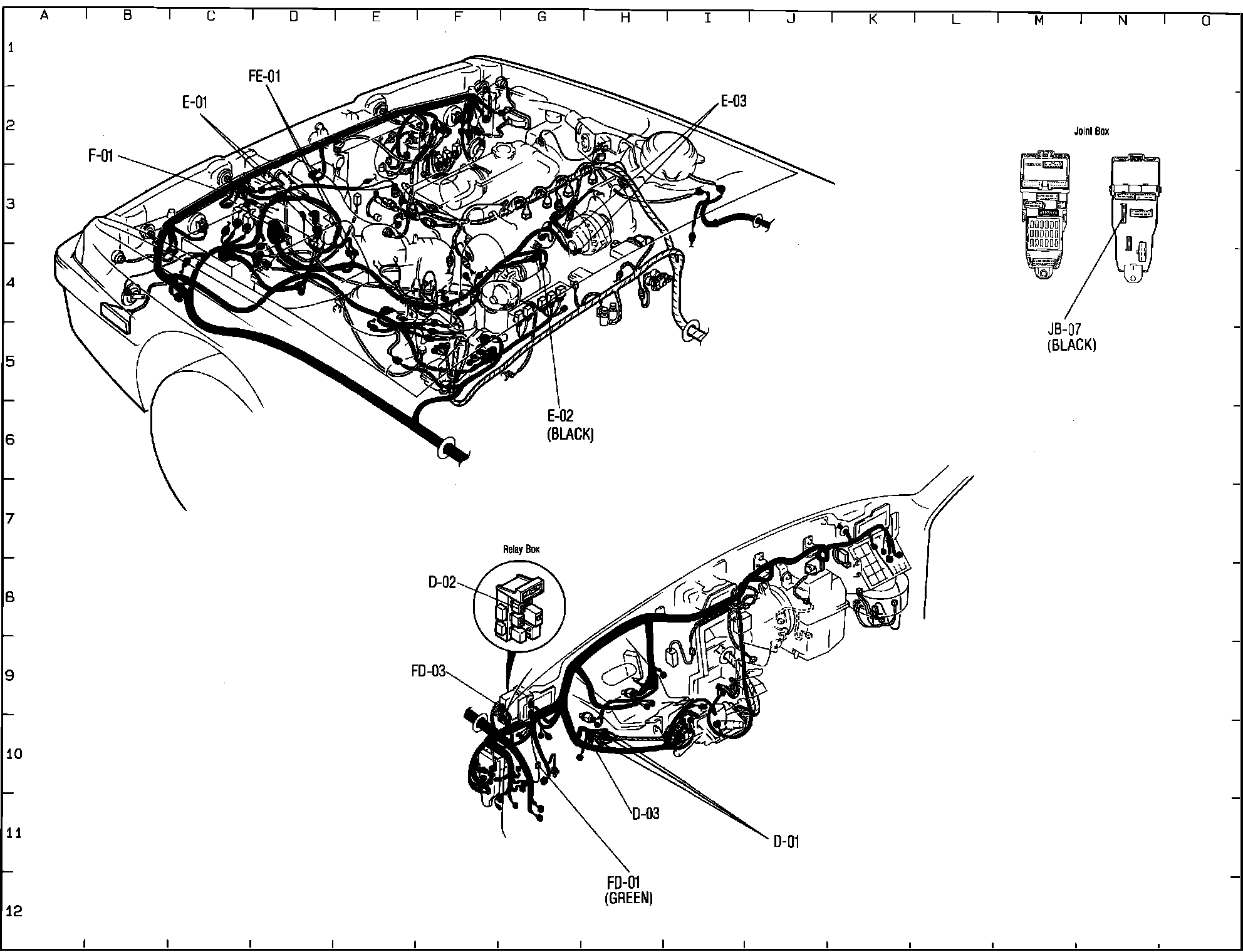 A B C D E F G H I J K L M N O

1
2
3
4
5
6
7
8
9
10
11
12

FE-01
E-01
F-01
E-03
Joint Box
JB-07
(BLACK)
E-02
(BLACK)
Relay Box
D-02
FD-03
D-03
D-01
FD-01
(GREEN)