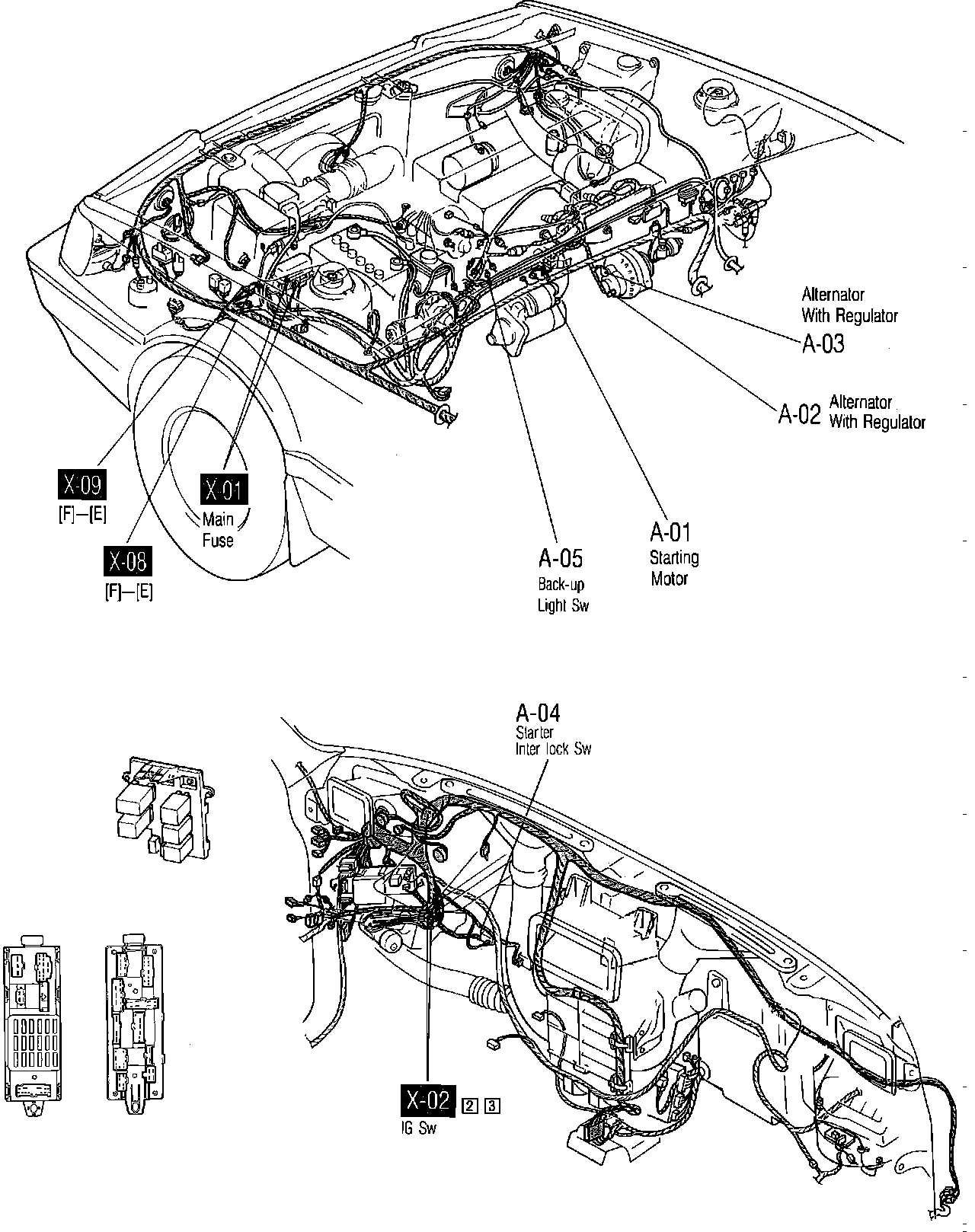 Alternator
With Regulator
A-03

A-02 Alternator
With Regulator

X-09
[F]—[E]

X-01
Main
Fuse

X-08
[F]—[E]

A-05
Back-up
Light Sw

A-01
Starting
Motor

A-04
Starter
Inter lock Sw

X-02 2 3
IG Sw