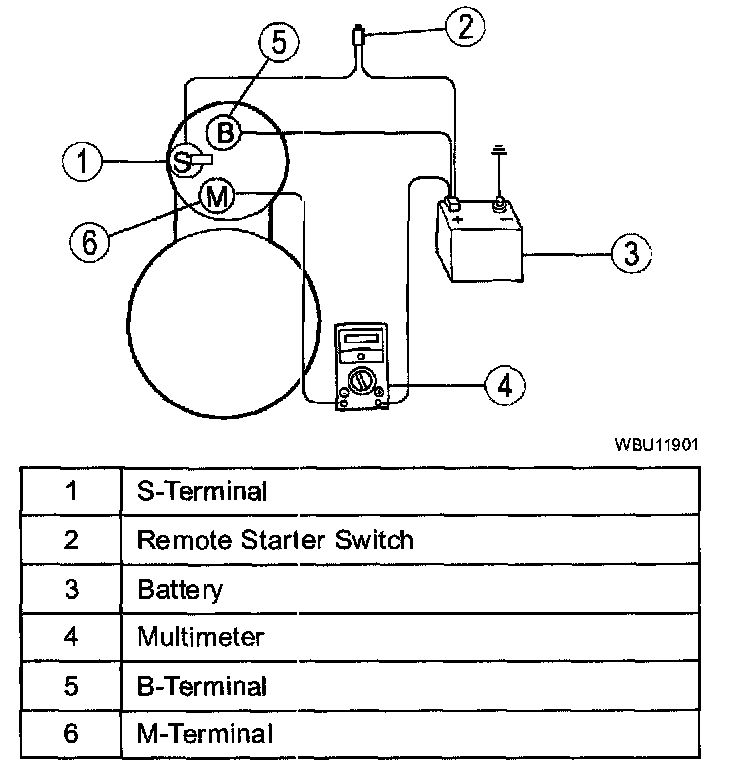 5
2
B
1
S
M
6
+
−
3
4
WBU11901

| 1 | S-Terminal |
|---|---|
| 2 | Remote Starter Switch |
| 3 | Battery |
| 4 | Multimeter |
| 5 | B-Terminal |
| 6 | M-Terminal |