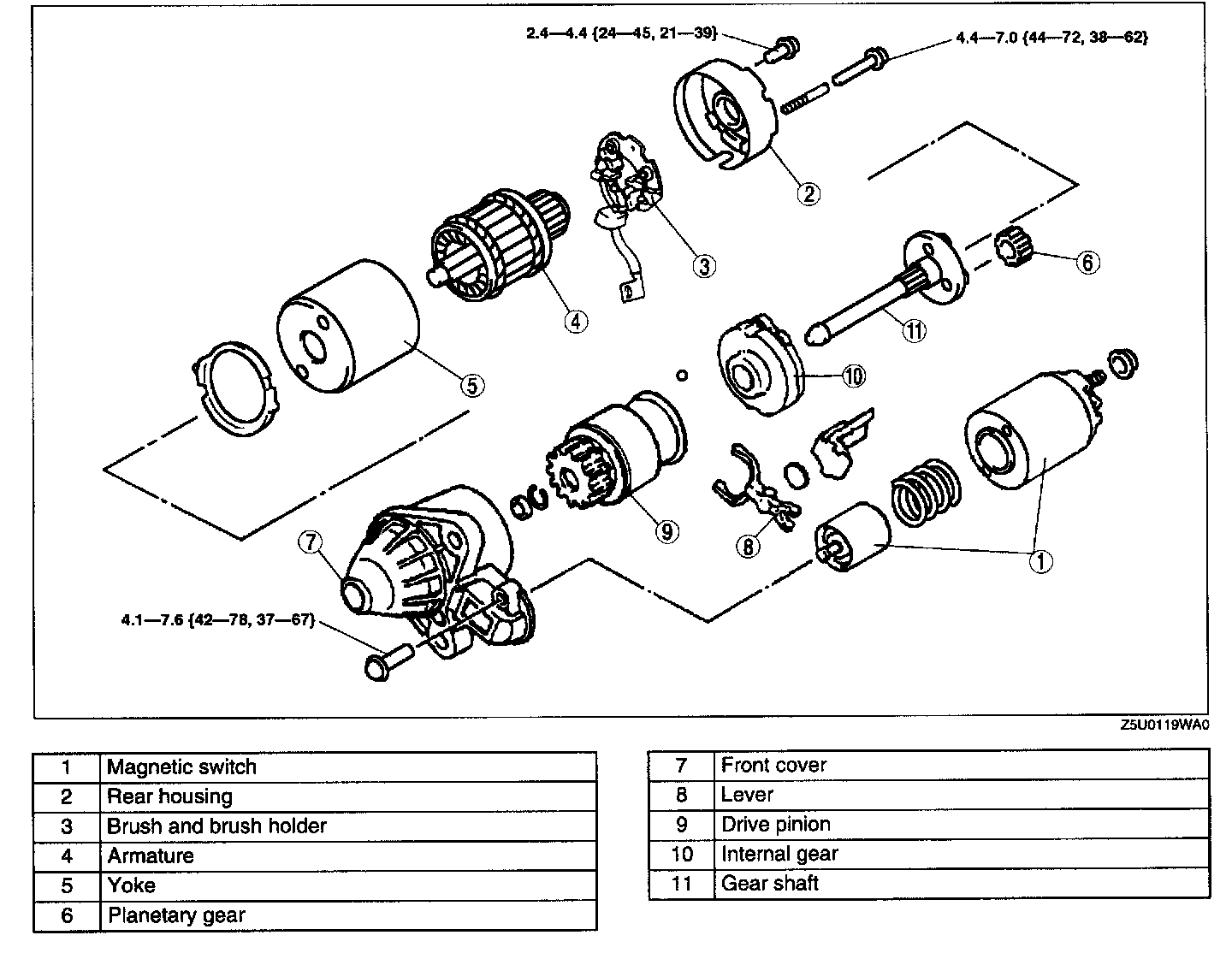 2.4—4.4 {24—45, 21—39}

4.4—7.0 {44—72, 38—62}

2

3

6

4

11

5

10

9

8

7

1

4.1—7.6 {42—78, 37—67}

Z5U0119WA0

| 1 | Magnetic switch |
|---|---|
| 2 | Rear housing |
| 3 | Brush and brush holder |
| 4 | Armature |
| 5 | Yoke |
| 6 | Planetary gear |

| 7 | Front cover |
|---|---|
| 8 | Lever |
| 9 | Drive pinion |
| 10 | Internal gear |
| 11 | Gear shaft |