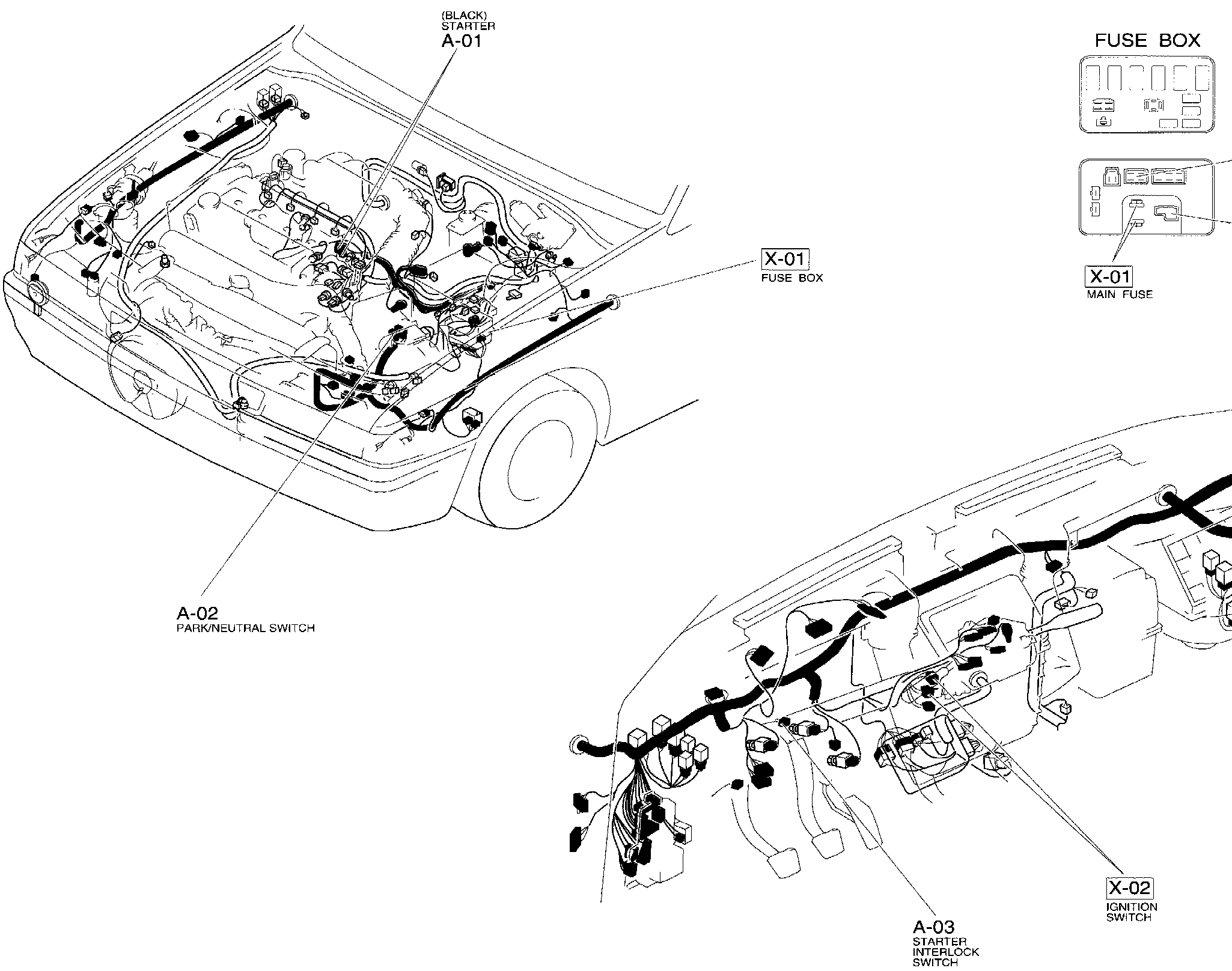 (BLACK)
STARTER
A-01

FUSE BOX

X-01
FUSE BOX

X-01
MAIN FUSE

A-02
PARK/NEUTRAL SWITCH

X-02
IGNITION
SWITCH

A-03
STARTER
INTERLOCK
SWITCH