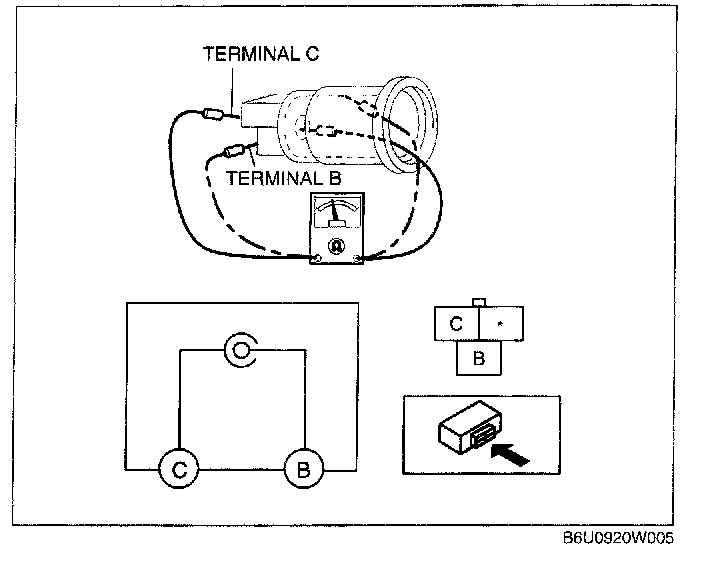 TERMINAL C

TERMINAL B

Ω

C
*
B

C
B

B6U0920W005