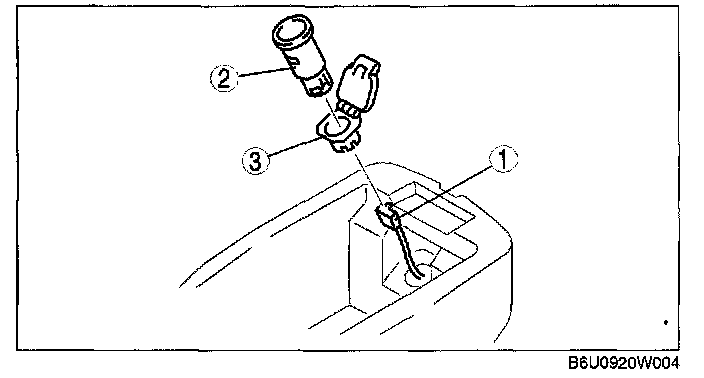 2
3
1
B6U0920W004