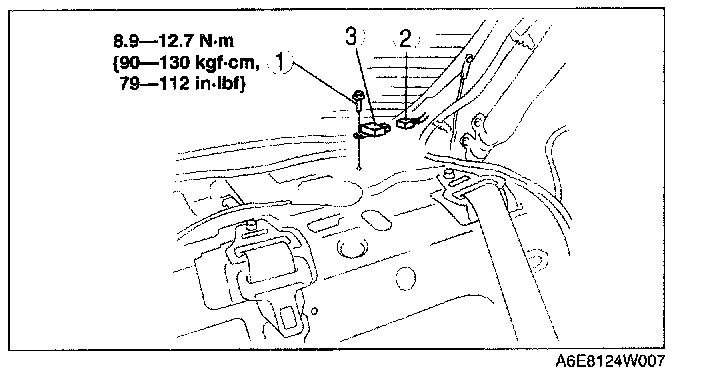 8.9—12.7 N·m
{90—130 kgf·cm,
79—112 in·lbf}

1

3

2

A6E8124W007