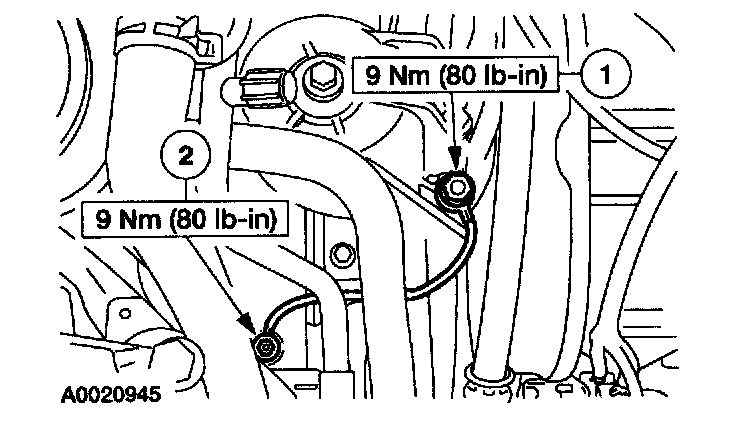 9 Nm (80 lb-in)
1
2
9 Nm (80 lb-in)
A0020945