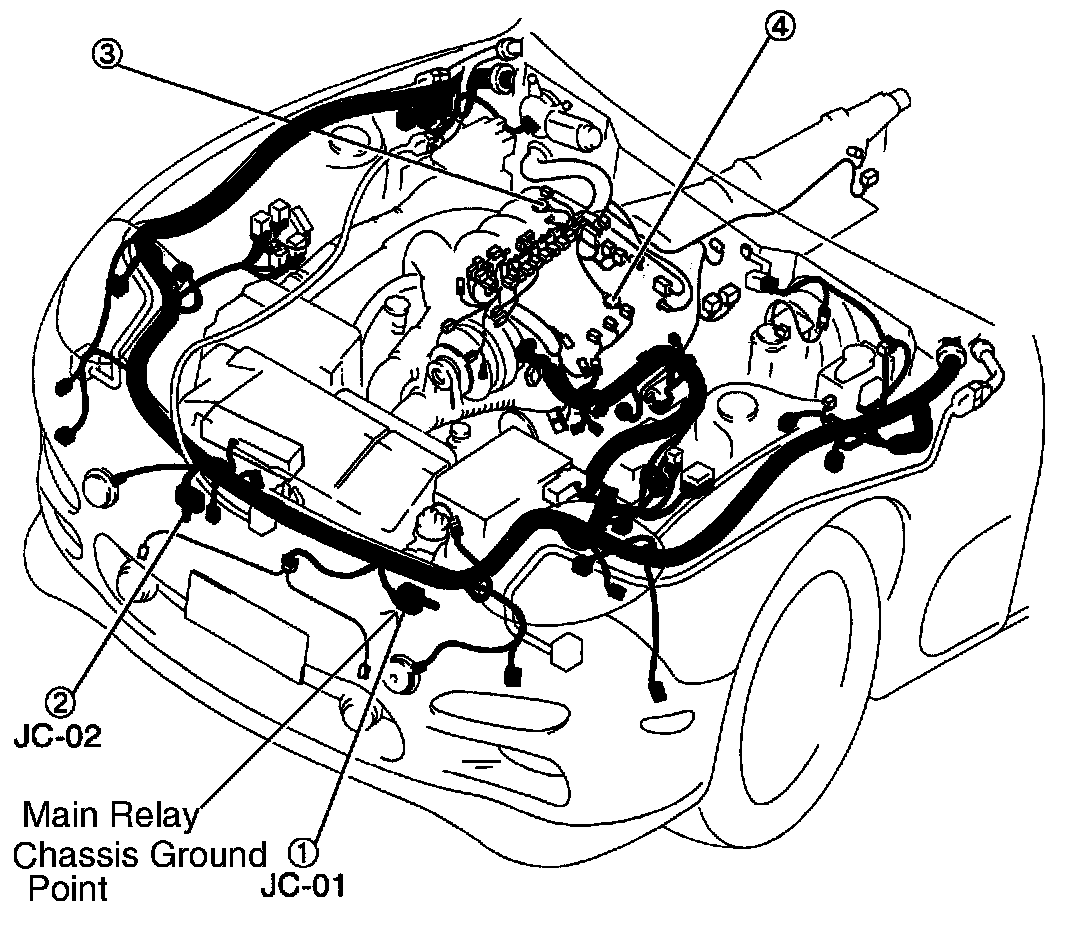 ③

④

②
JC-02

Main Relay
Chassis Ground
Point

①
JC-01