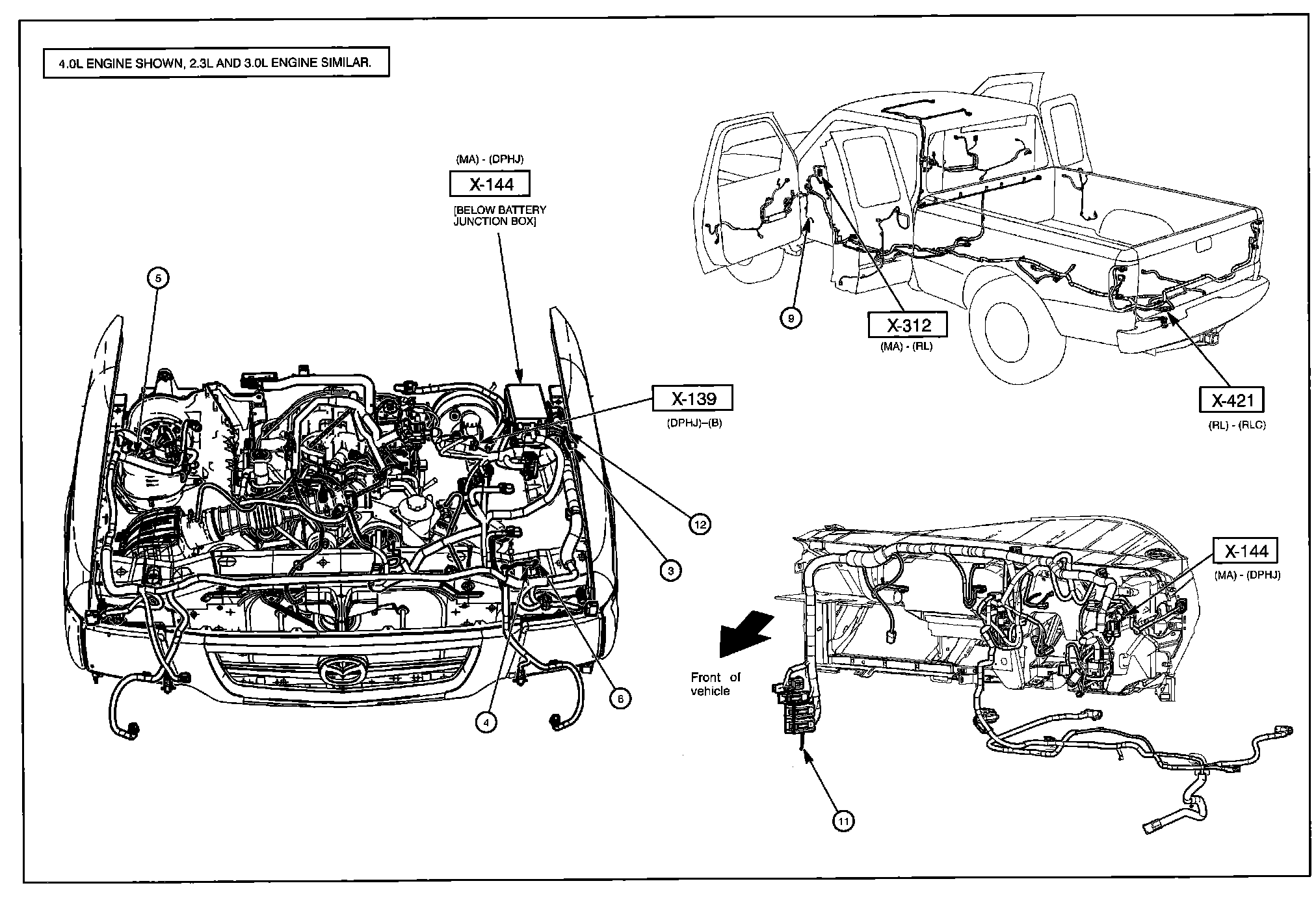 4.0L ENGINE SHOWN, 2.3L AND 3.0L ENGINE SIMILAR.

(MA) - (DPHJ)
X-144
[BELOW BATTERY JUNCTION BOX]

5

X-139
(DPHJ)–(B)

12

3

6

4

9

X-312
(MA) - (RL)

X-421
(RL) - (RLC)

X-144
(MA) - (DPHJ)

Front of vehicle

11