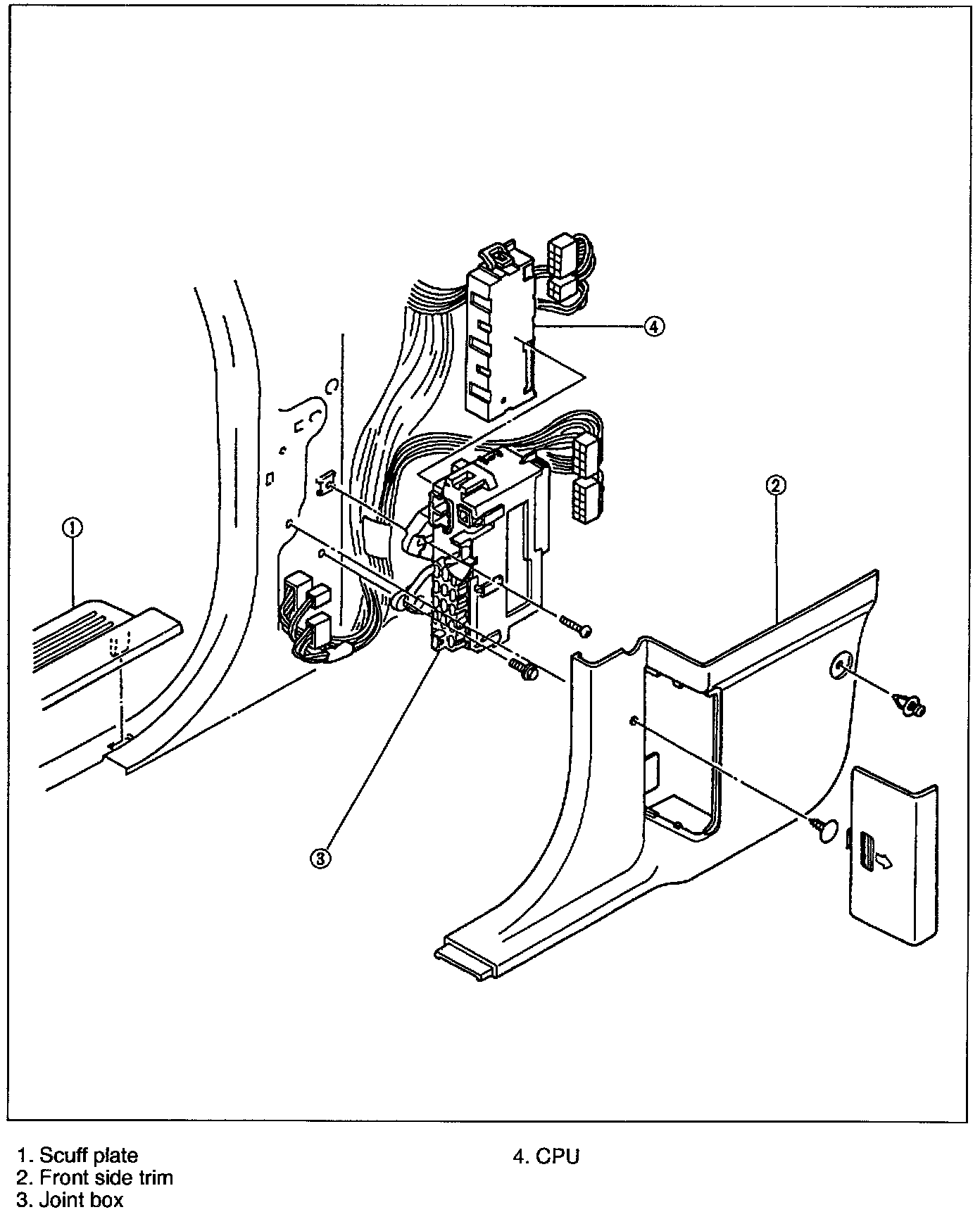 4
2
1
3

1. Scuff plate
2. Front side trim
3. Joint box

4. CPU