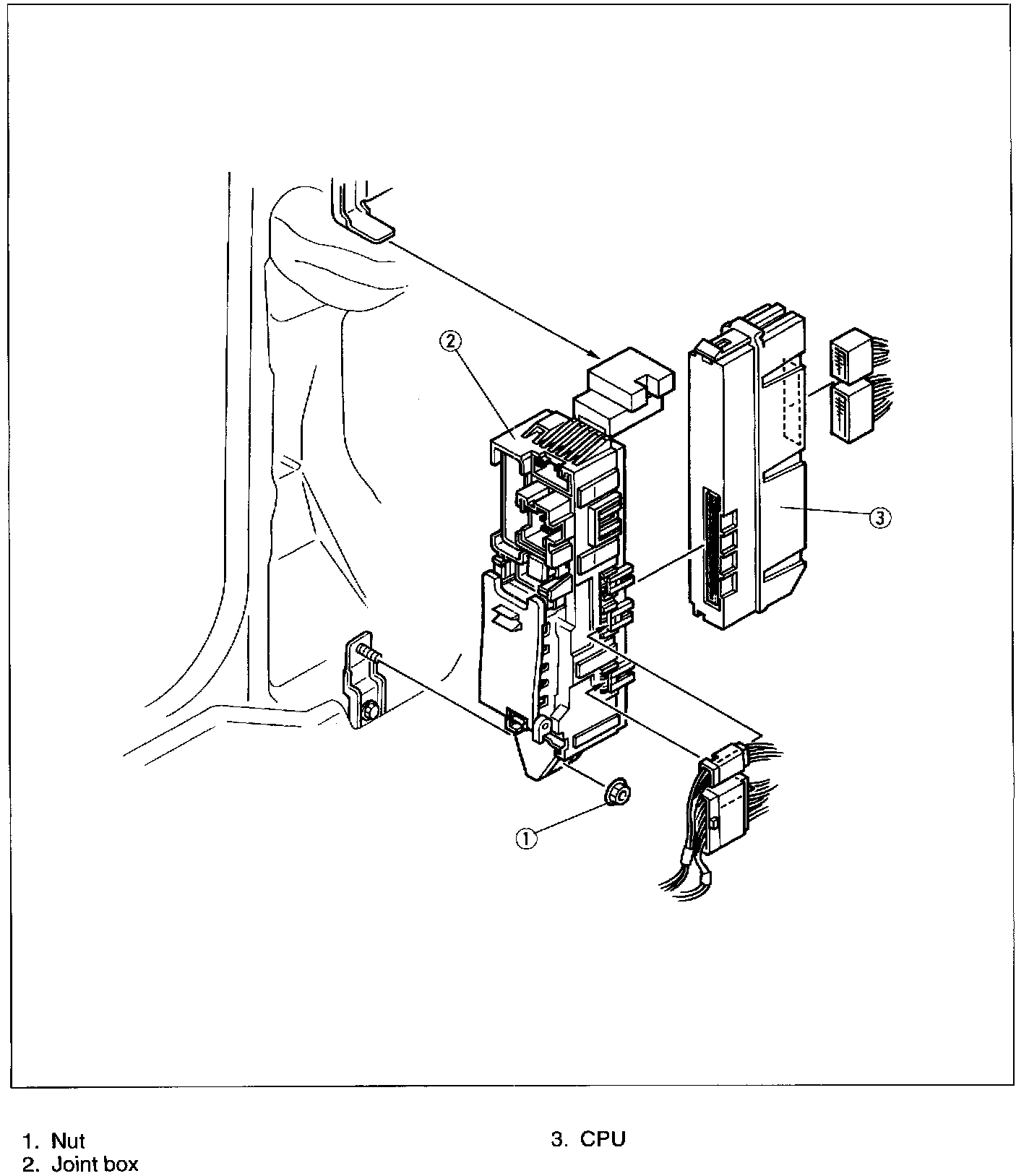 2

3

1

1. Nut
2. Joint box

3. CPU