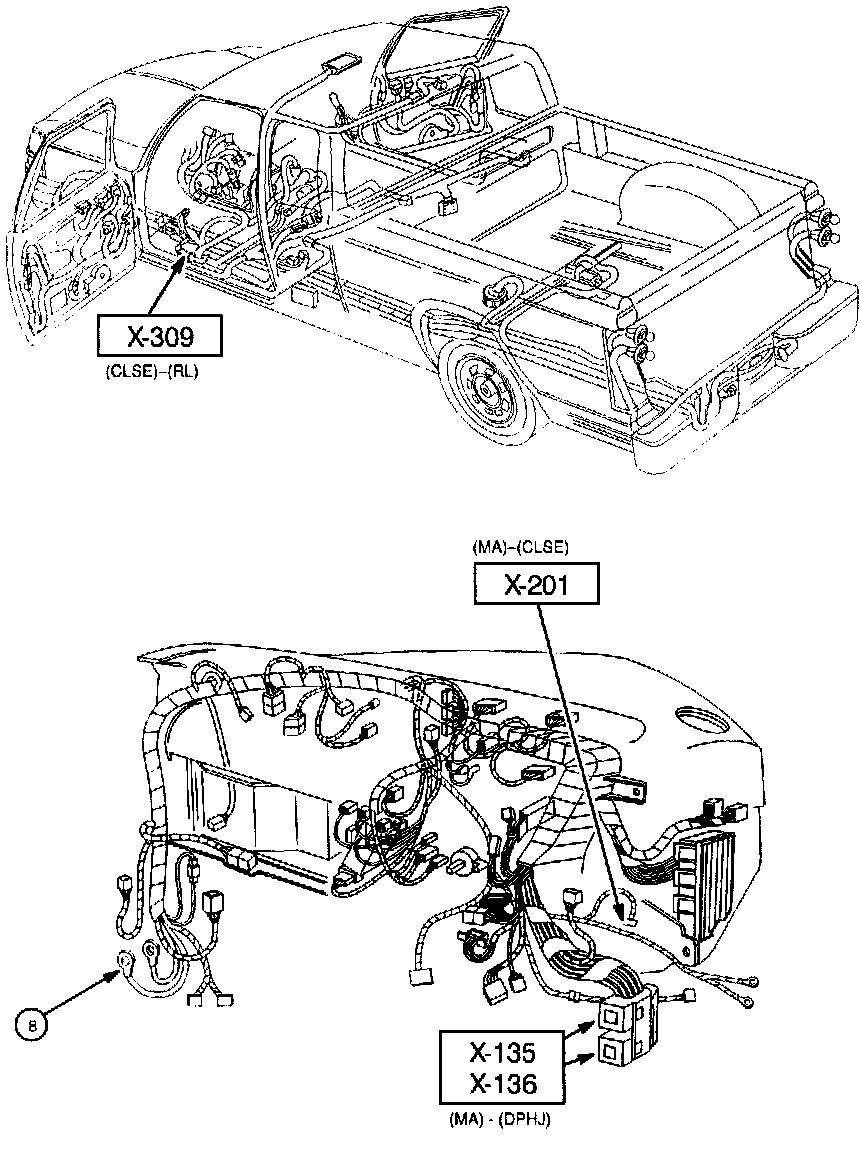 X-309
(CLSE)–(RL)

(MA)–(CLSE)
X-201

8

X-135
X-136
(MA) - (DPHJ)