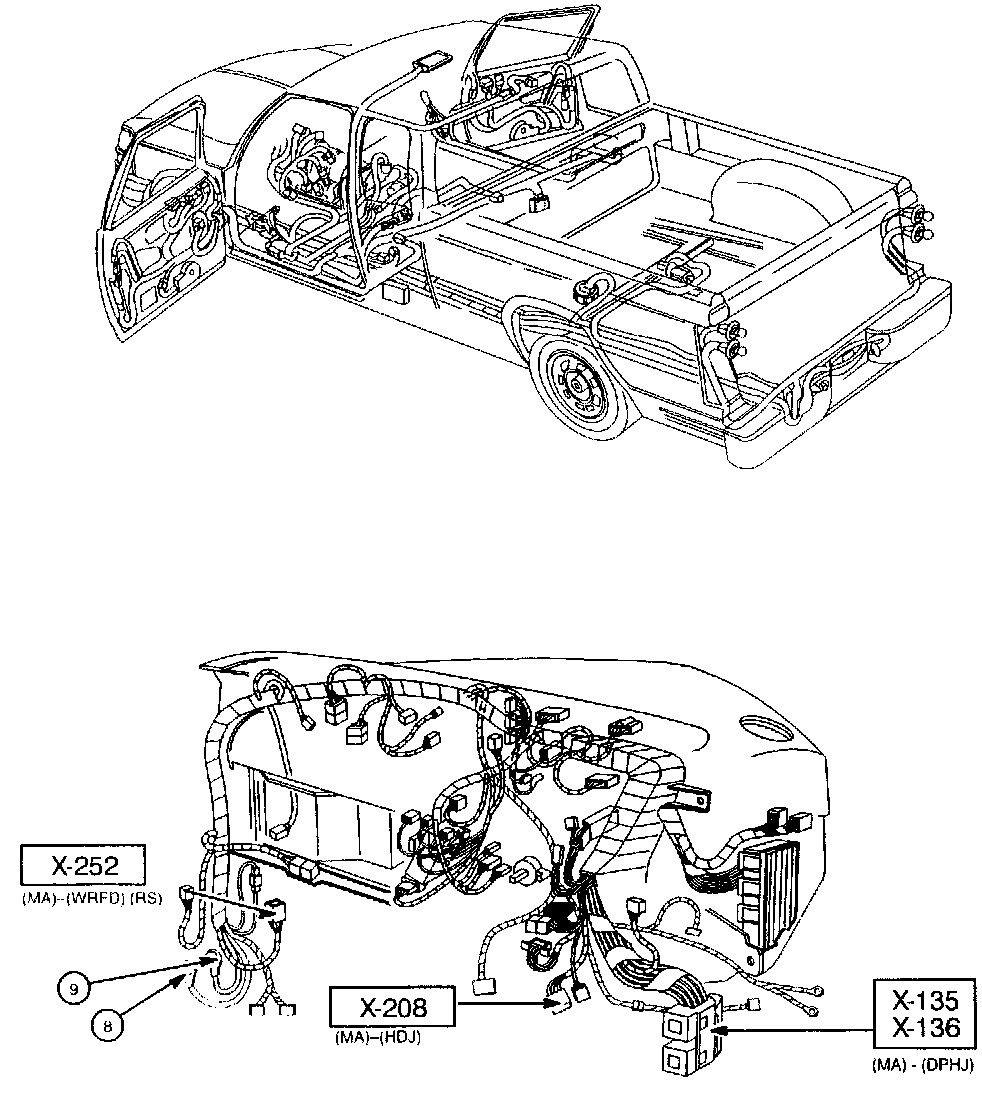 X-252
(MA)-(WRFD) (RS)

9

8

X-208
(MA)-(HDJ)

X-135
X-136
(MA) - (DPHJ)