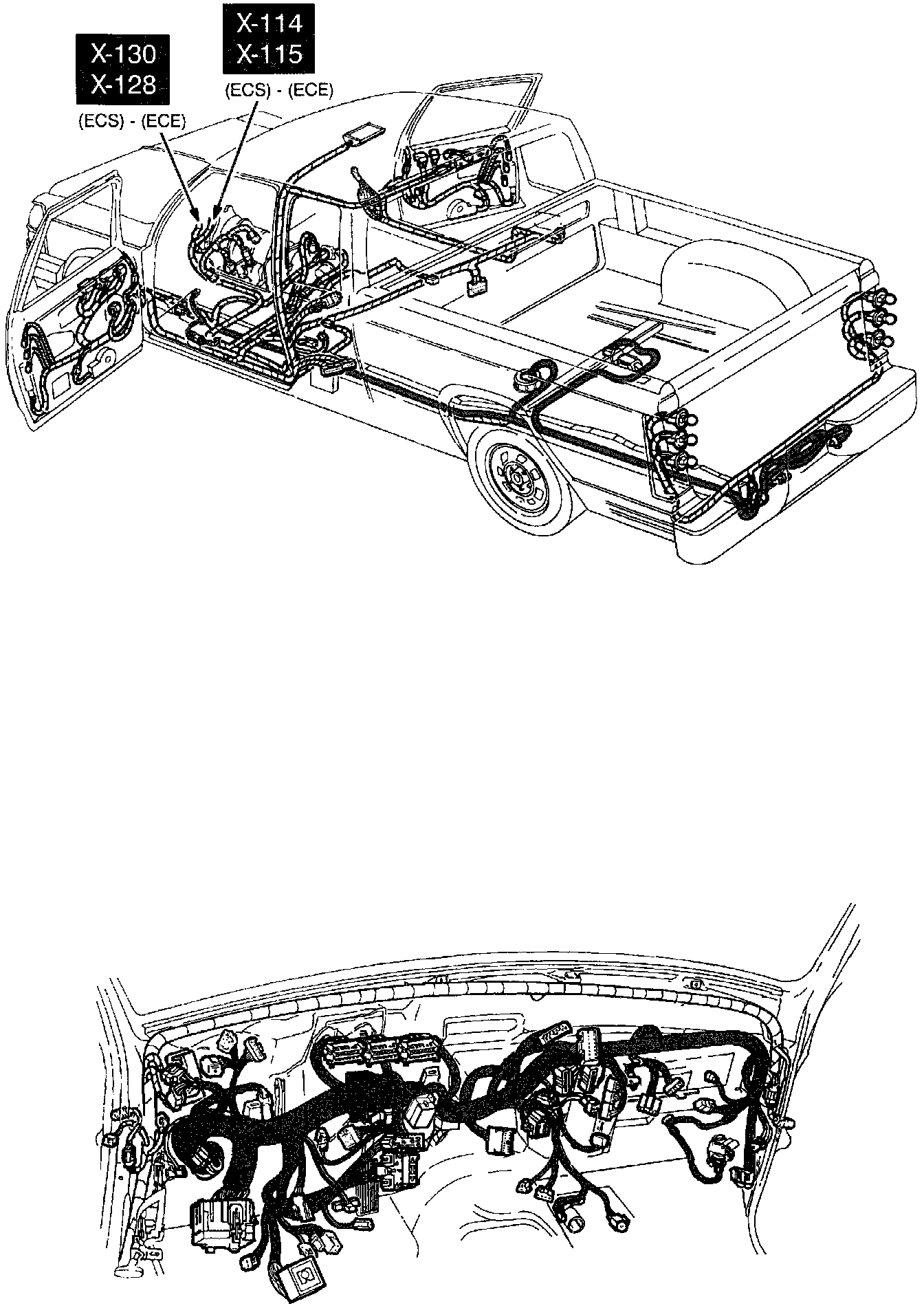 X-130
X-128

(ECS) - (ECE)

X-114
X-115

(ECS) - (ECE)