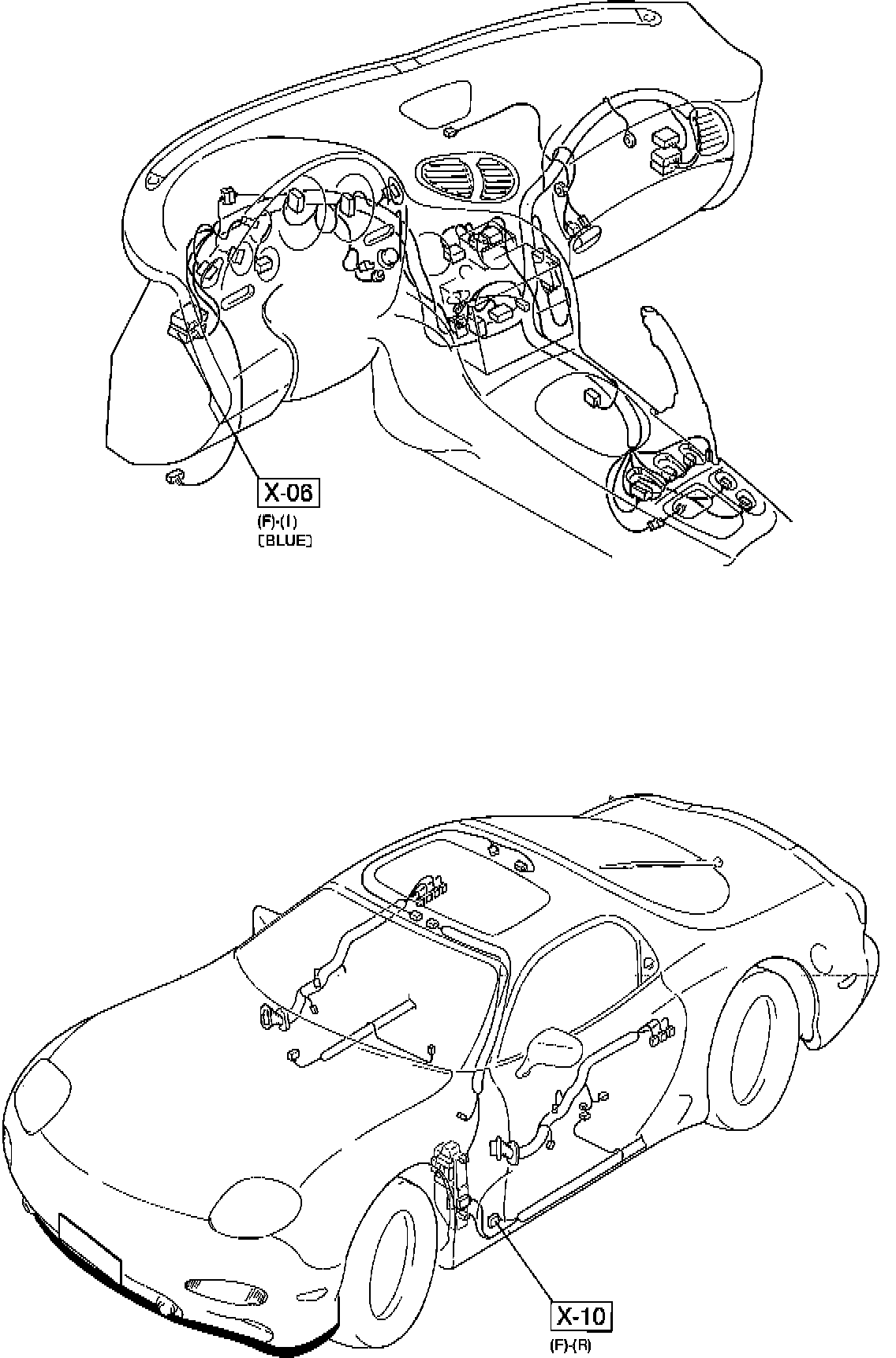 X-06
(F)-(I)
[BLUE]

X-10
(F)-(R)