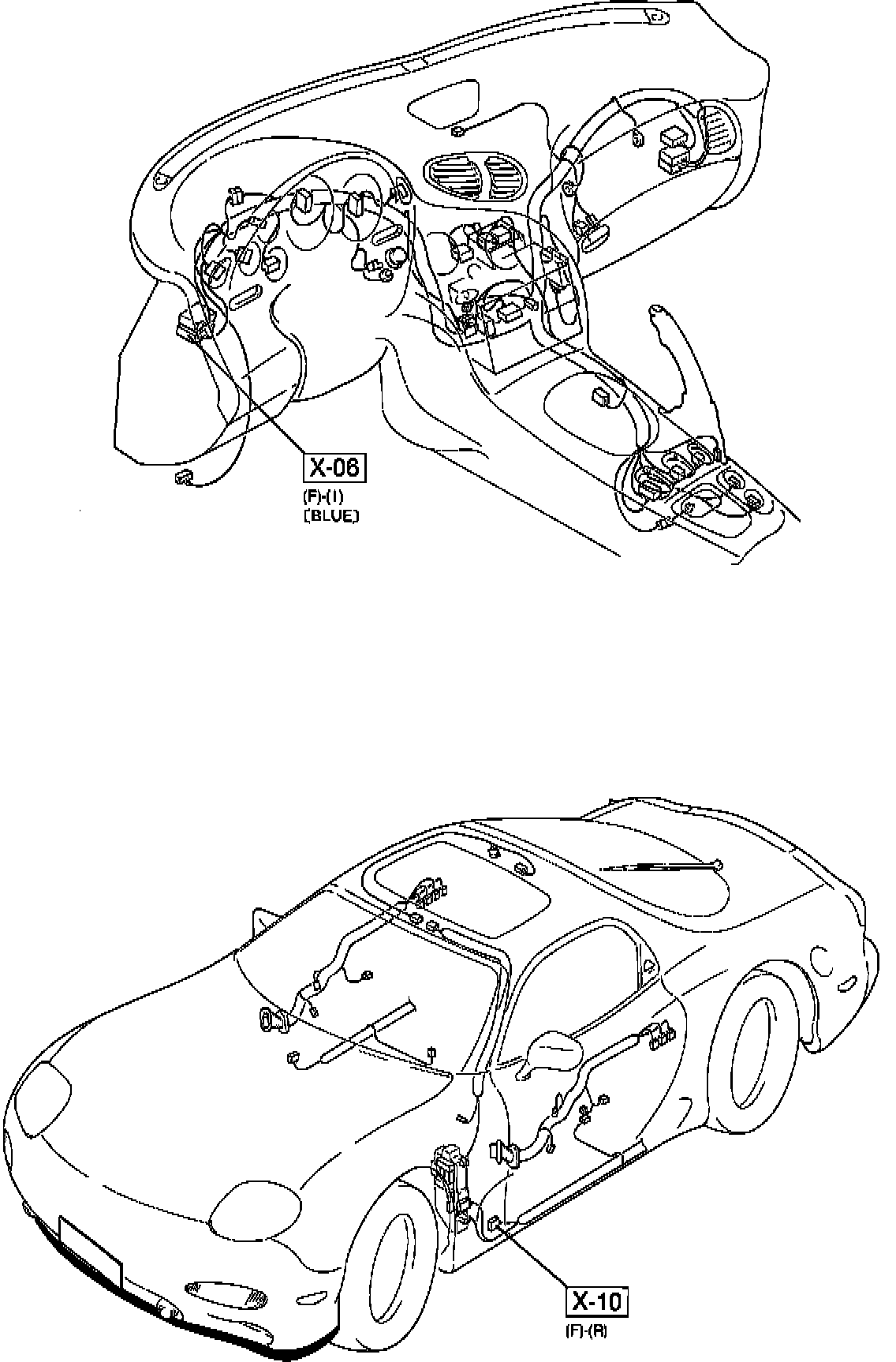 X-06
(F)-(I)
[BLUE]

X-10
(F)-(R)