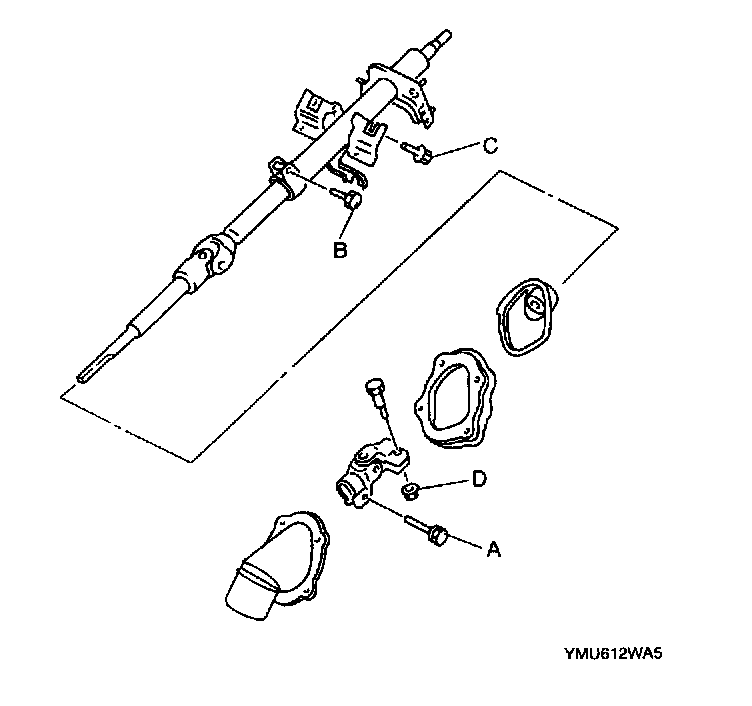 C

B

D

A

YMU612WA5