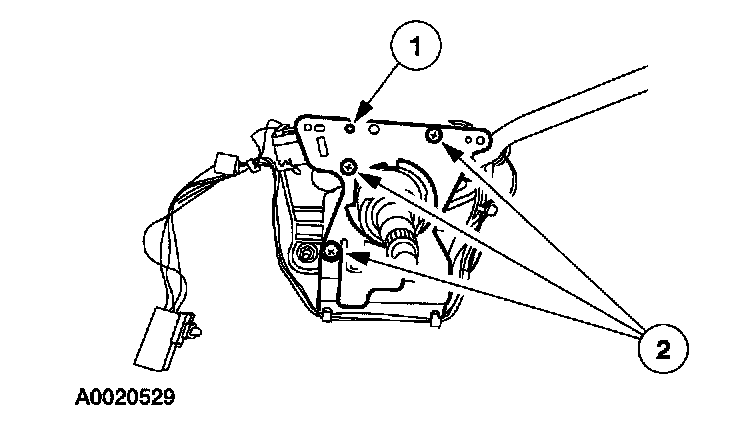 1

2

A0020529