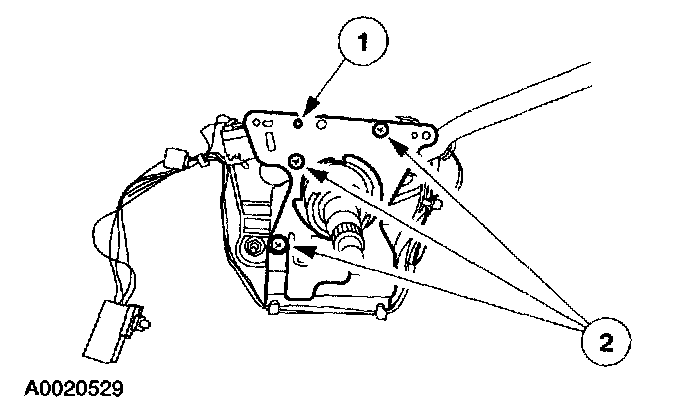 1

2

A0020529