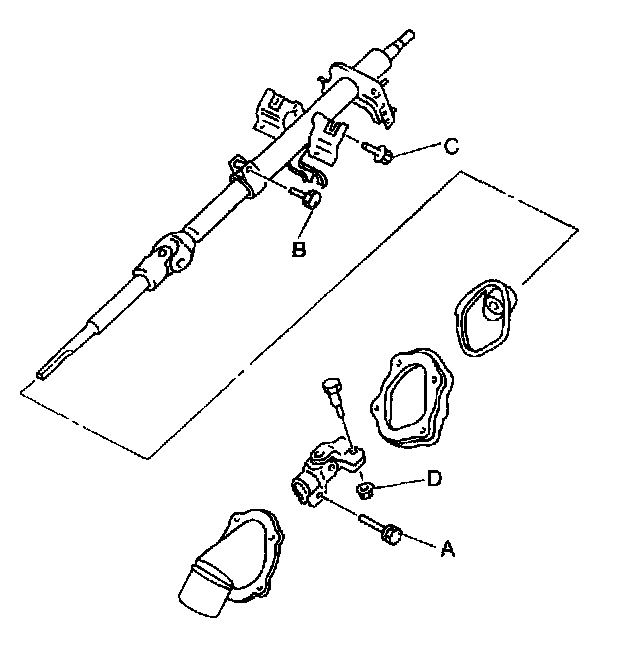 C

B

D

A