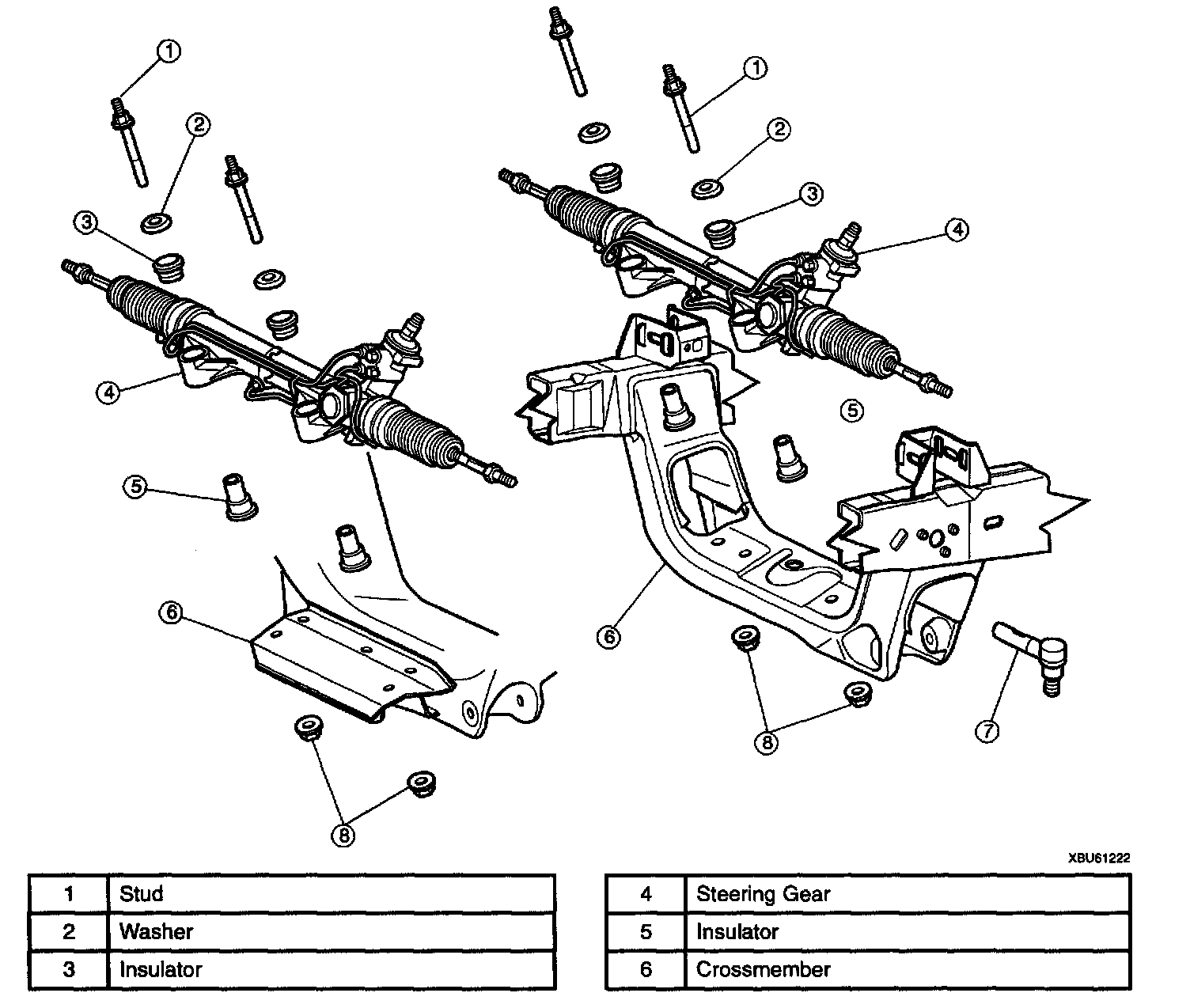 1
2
3
4
5
6
8

1
2
3
4
5
6
7
8

XBU61222

| 1 | Stud |
|---|---|
| 2 | Washer |
| 3 | Insulator |

| 4 | Steering Gear |
|---|---|
| 5 | Insulator |
| 6 | Crossmember |