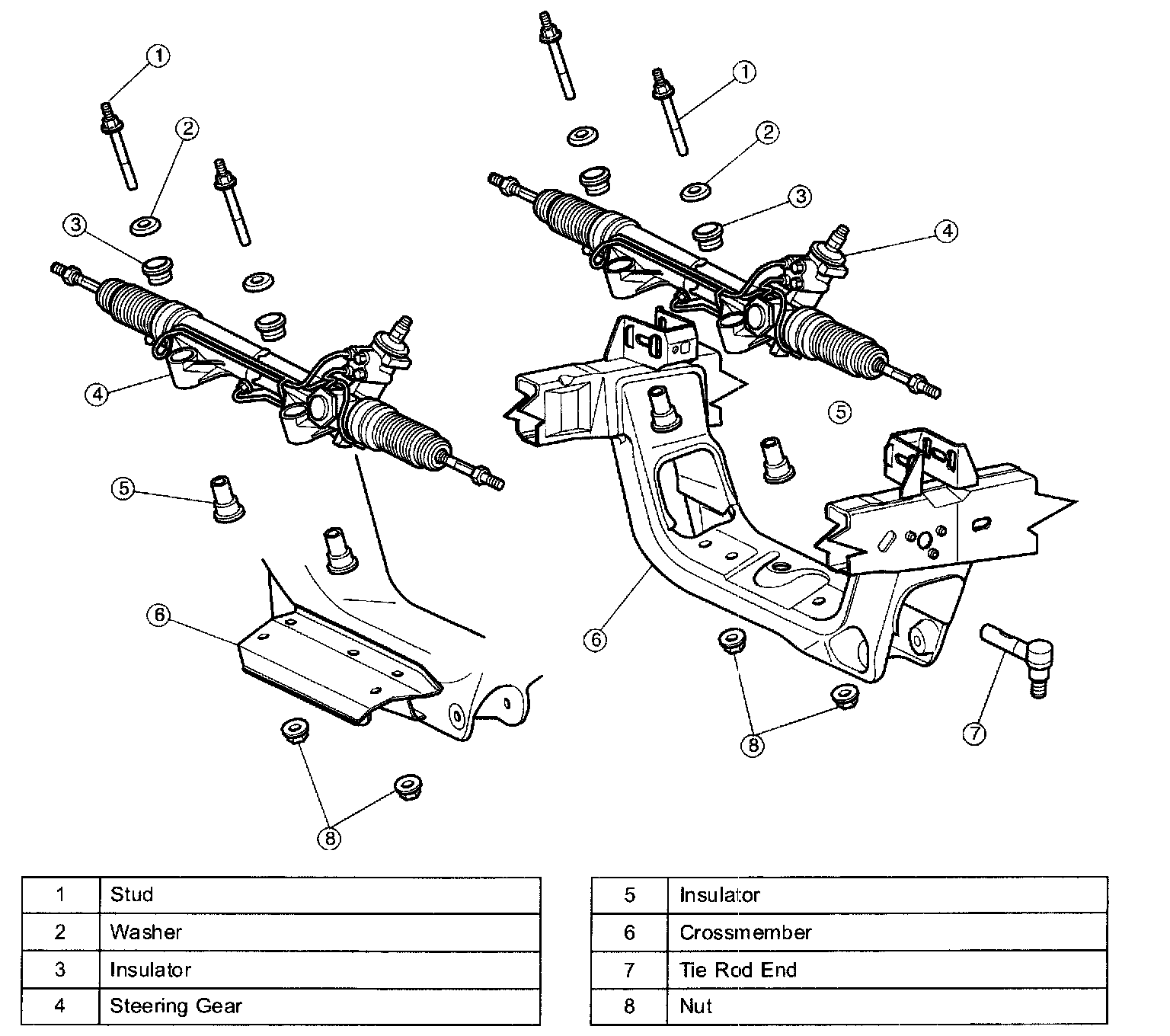 1
2
3
4
5
6
8

1
2
3
4
5
6
7
8

| 1 | Stud |
|---|---|
| 2 | Washer |
| 3 | Insulator |
| 4 | Steering Gear |

| 5 | Insulator |
|---|---|
| 6 | Crossmember |
| 7 | Tie Rod End |
| 8 | Nut |